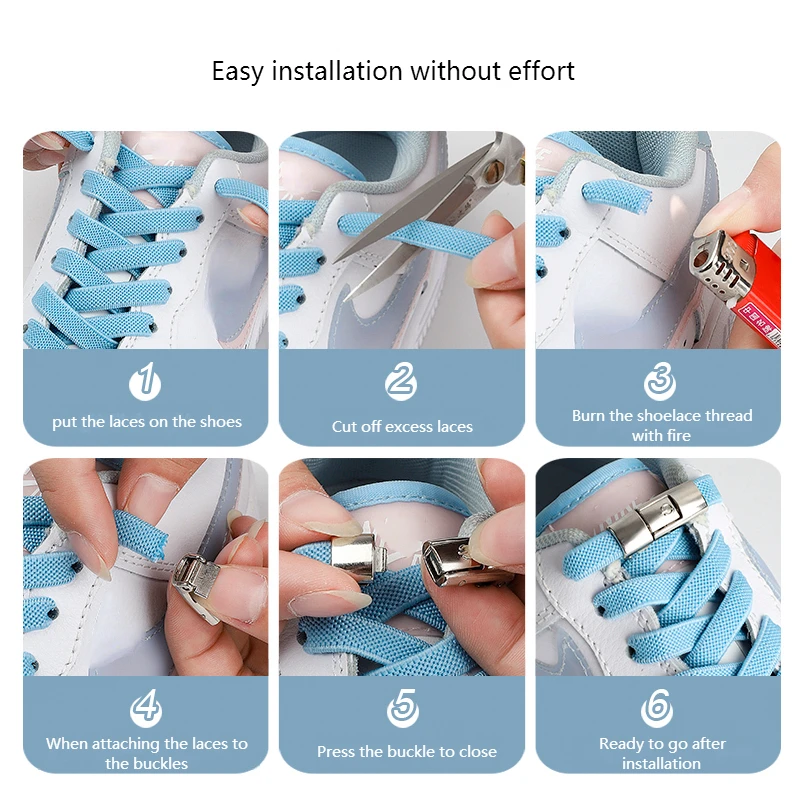 Easy installation without effort

1
put the laces on the shoes

2
Cut off excess laces

3
Burn the shoelace thread with fire

4
When attaching the laces to the buckles

5
Press the buckle to close

6
Ready to go after installation