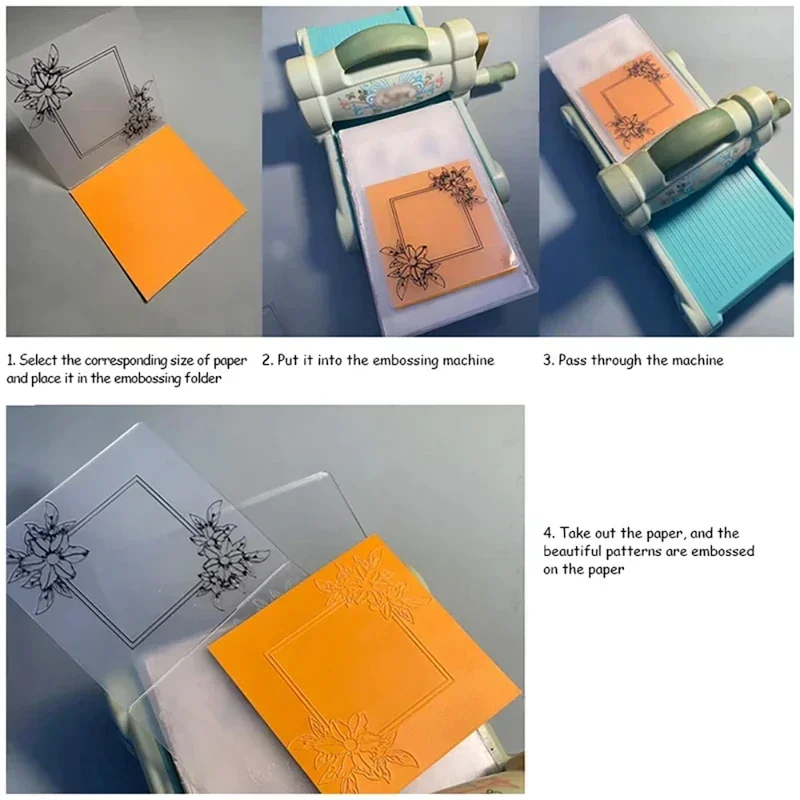 1. Select the corresponding size of paper and place it in the emobossing folder

2. Put it into the embossing machine

3. Pass through the machine

4. Take out the paper, and the beautiful patterns are embossed on the paper