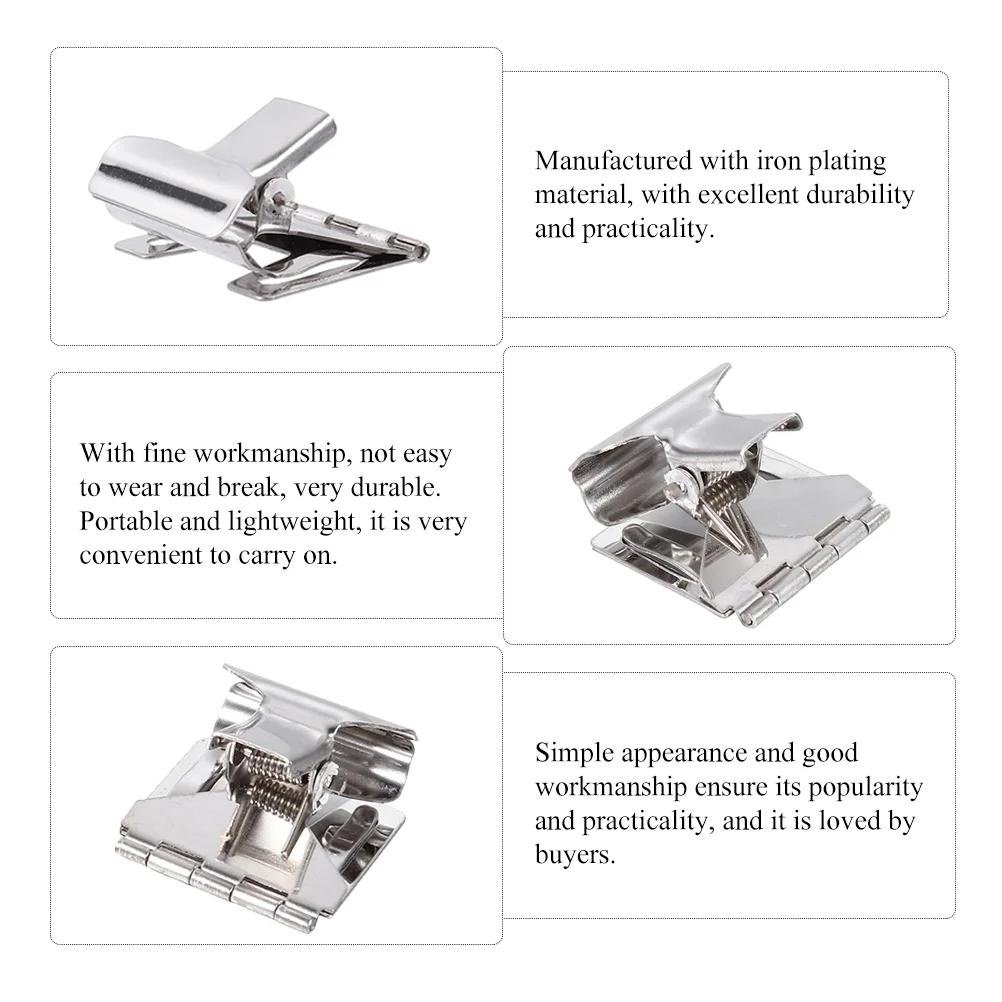 Manufactured with iron plating material, with excellent durability and practicality.

With fine workmanship, not easy to wear and break, very durable. Portable and lightweight, it is very convenient to carry on.

Simple appearance and good workmanship ensure its popularity and practicality, and it is loved by buyers.