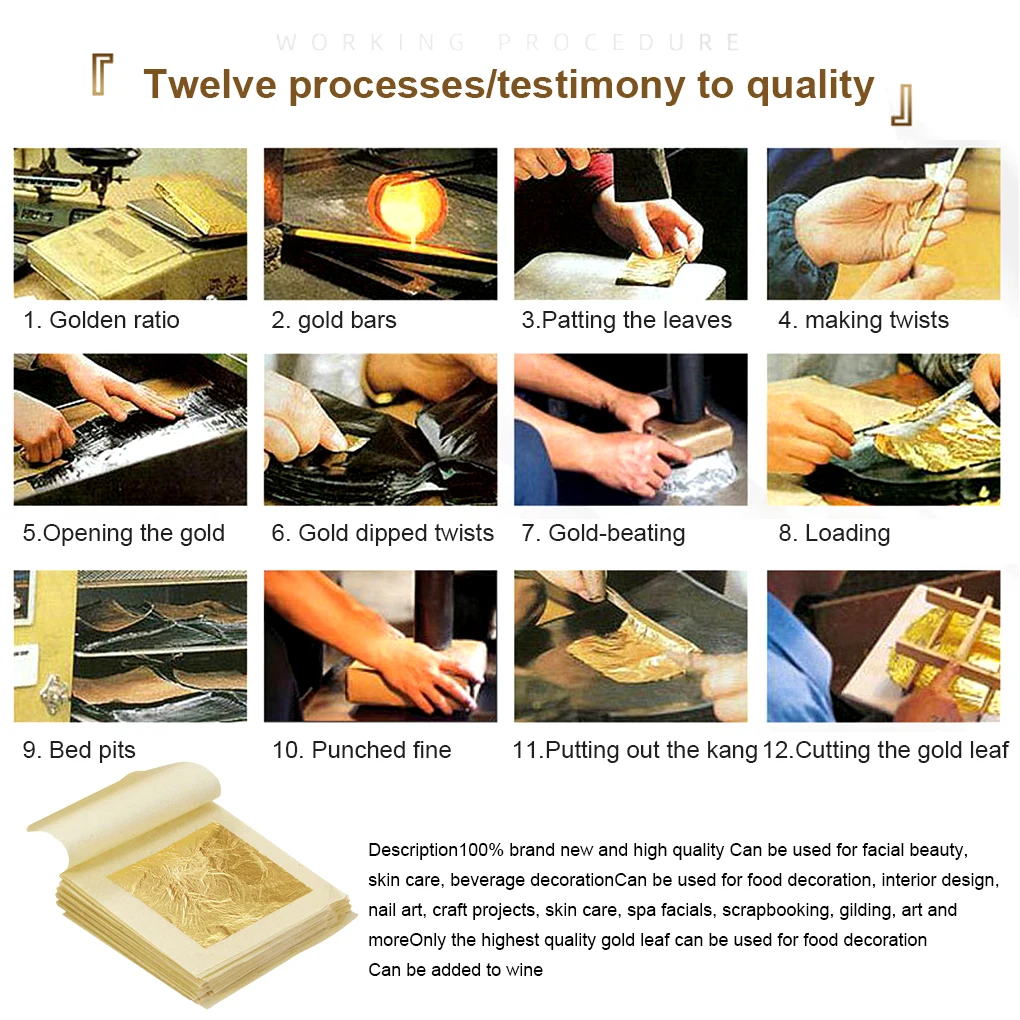 WORKING PROCEDURE

『 Twelve processes/testimony to quality 』

1. Golden ratio

2. gold bars

3.Patting the leaves

4. making twists

5.Opening the gold

6. Gold dipped twists

7. Gold-beating

8. Loading

9. Bed pits

10. Punched fine

11.Putting out the kang

12.Cutting the gold leaf

Description100% brand new and high quality Can be used for facial beauty, skin care, beverage decorationCan be used for food decoration, interior design, nail art, craft projects, skin care, spa facials, scrapbooking, gilding, art and moreOnly the highest quality gold leaf can be used for food decoration
Can be added to wine