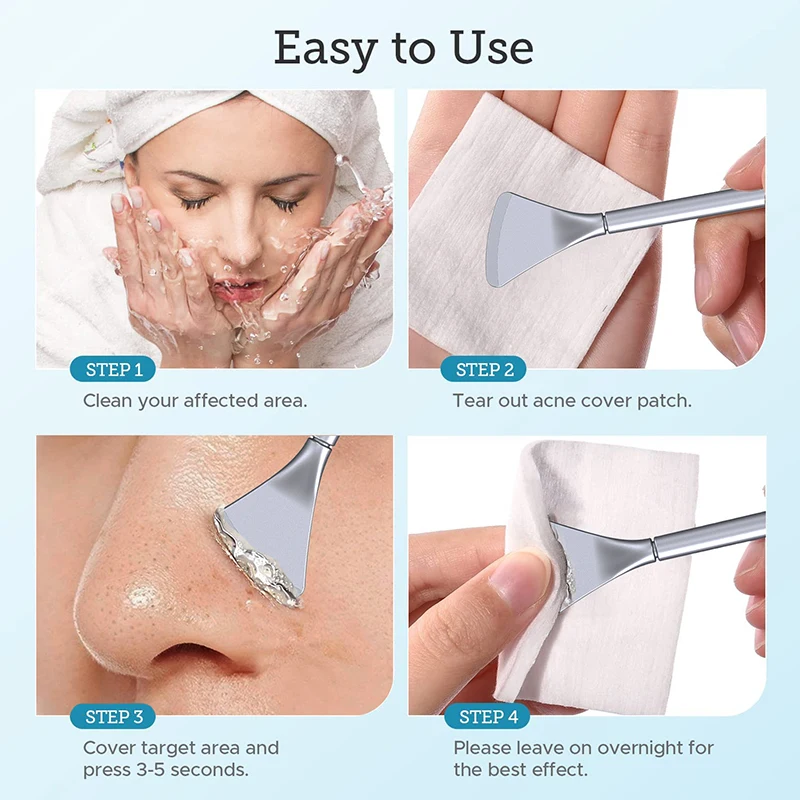 Easy to Use

STEP 1

Clean your affected area.

STEP 2

Tear out acne cover patch.

STEP 3

Cover target area and press 3-5 seconds.

STEP 4

Please leave on overnight for the best effect.