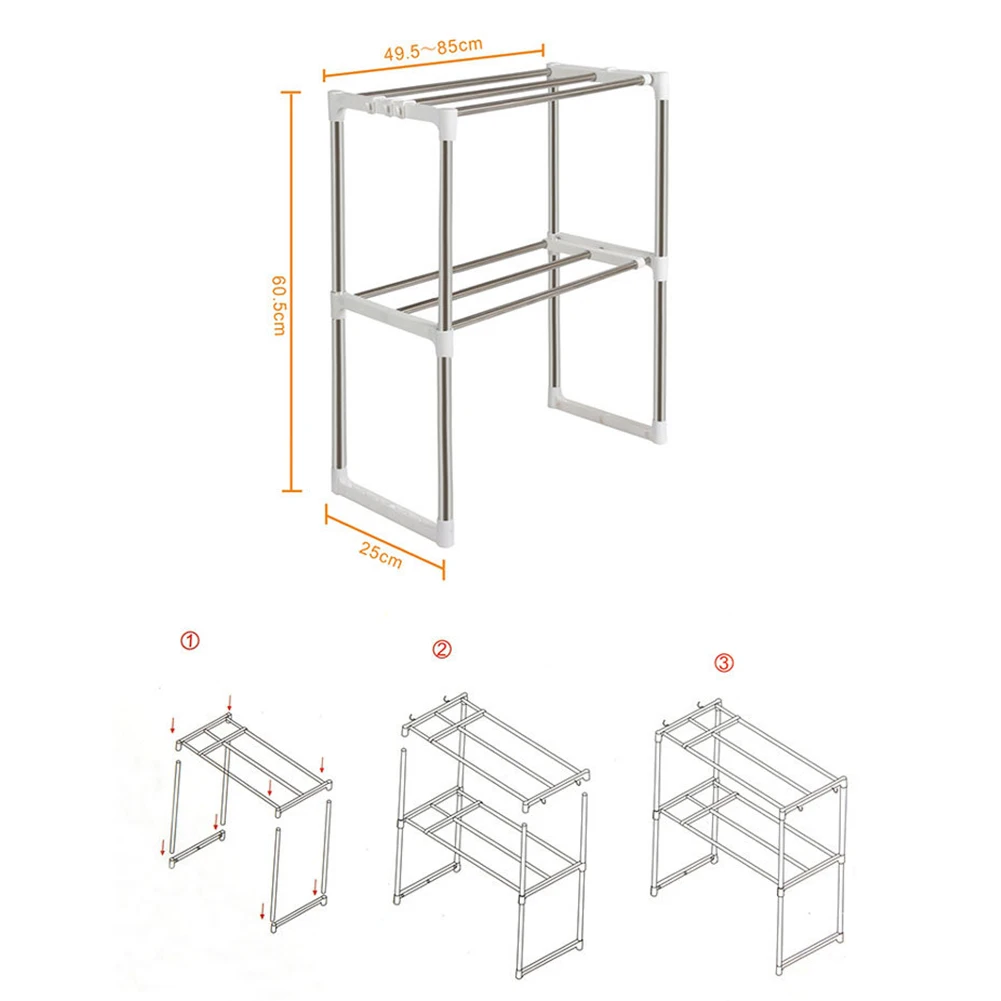 49.5～85cm

60.5cm

25cm

①

②

③