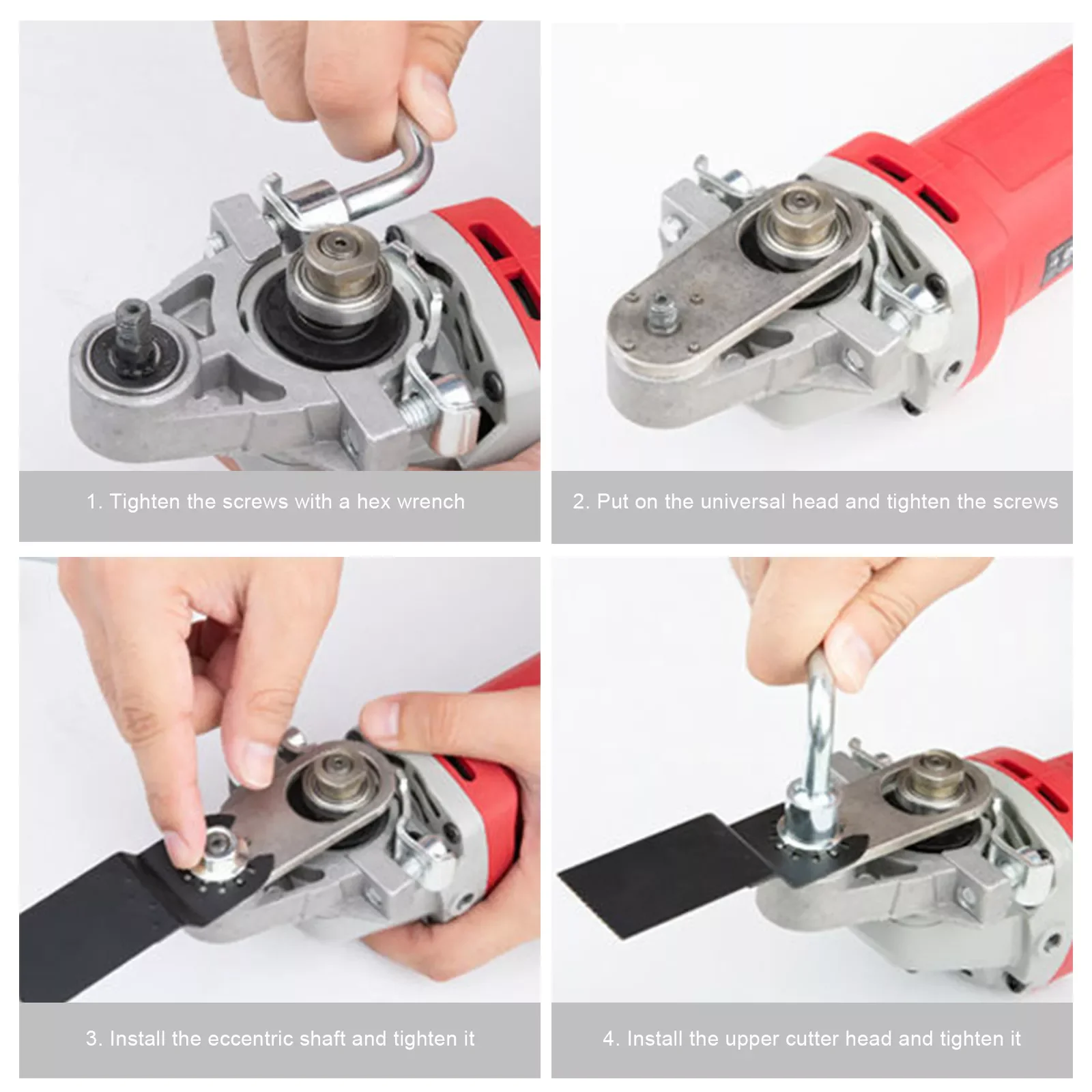 1. Tighten the screws with a hex wrench

2. Put on the universal head and tighten the screws

3. Install the eccentric shaft and tighten it

4. Install the upper cutter head and tighten it