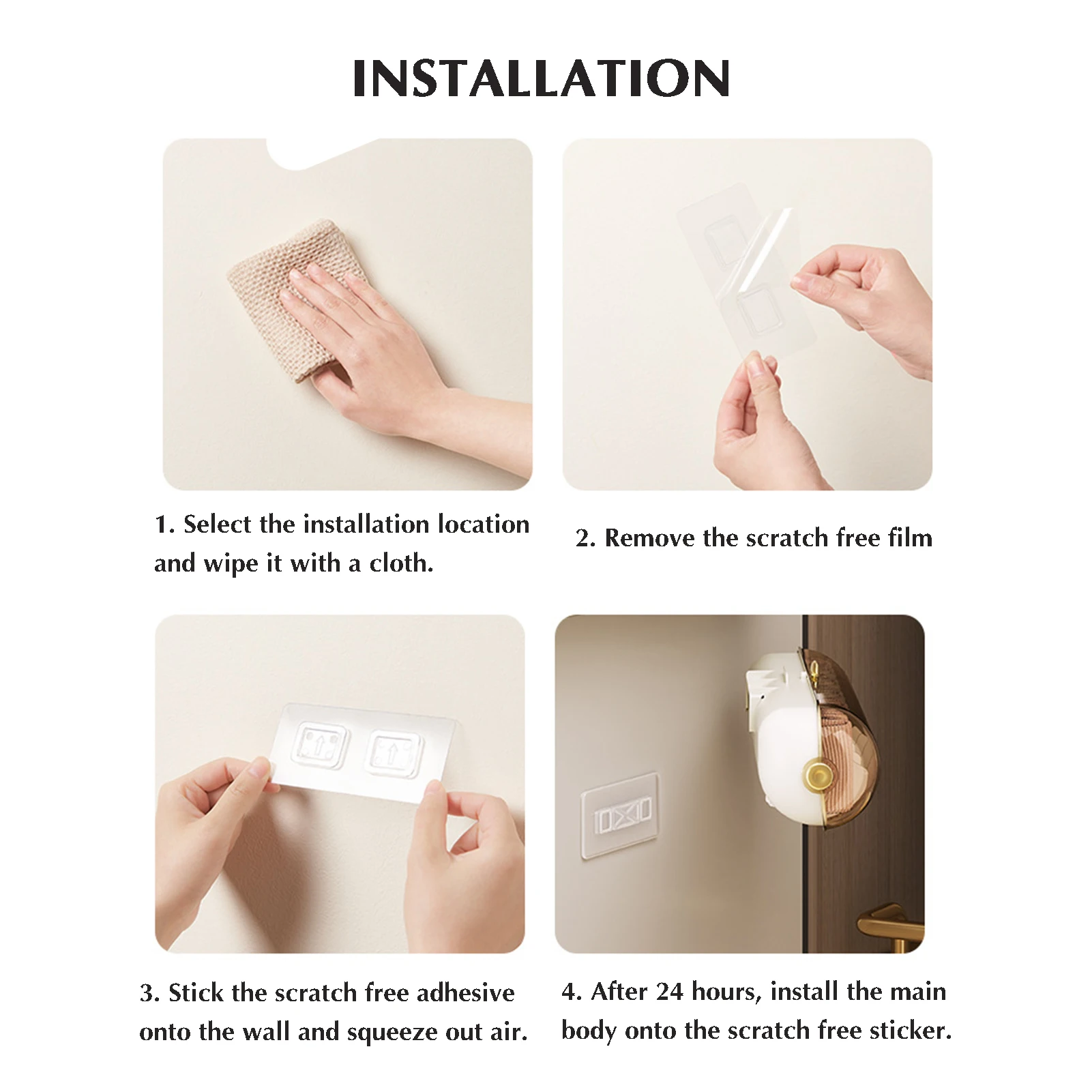 INSTALLATION

1. Select the installation location and wipe it with a cloth.

2. Remove the scratch free film

3. Stick the scratch free adhesive onto the wall and squeeze out air.

4. After 24 hours, install the main body onto the scratch free sticker.