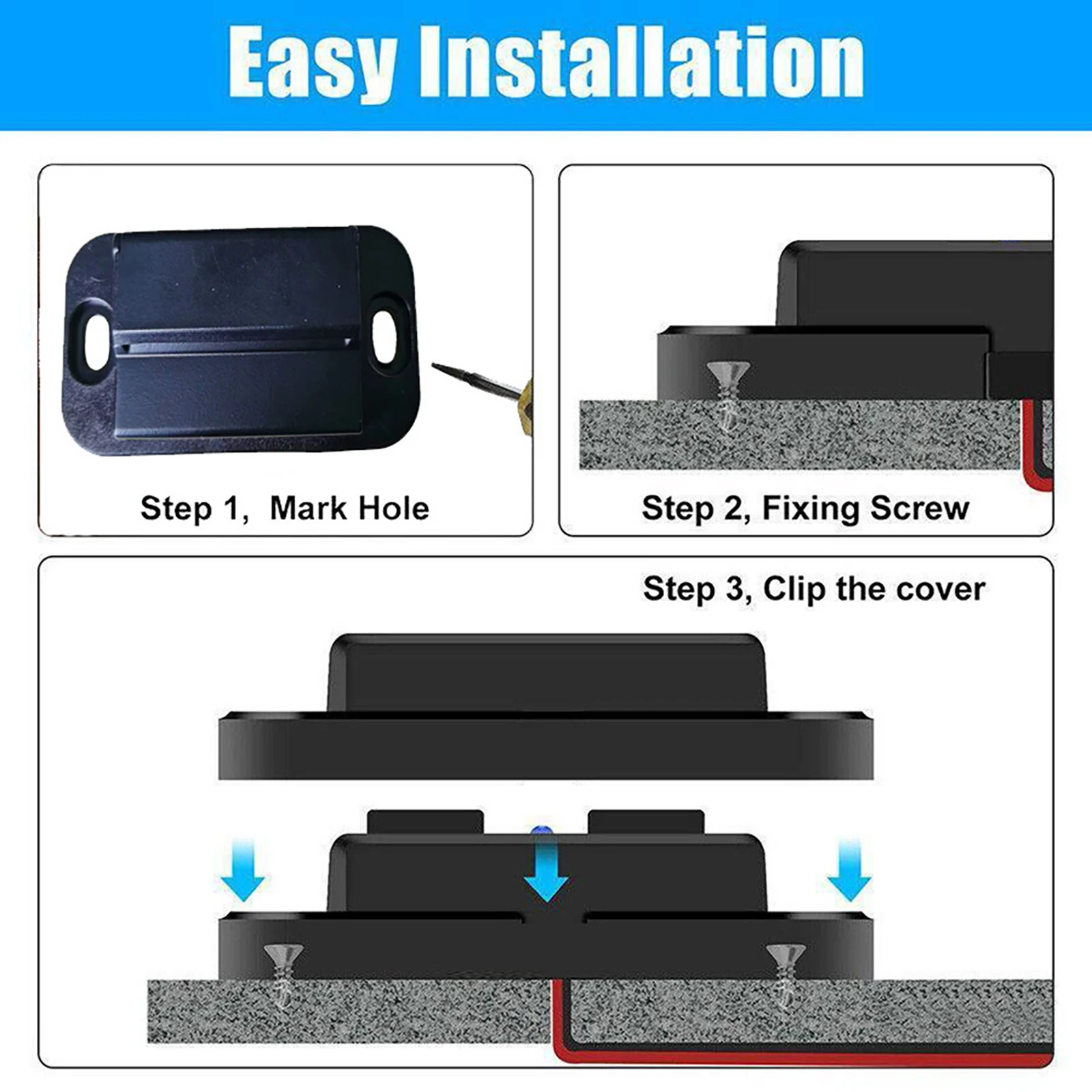 Easy Installation

Step 1,  Mark Hole

Step 2, Fixing Screw

Step 3, Clip the cover