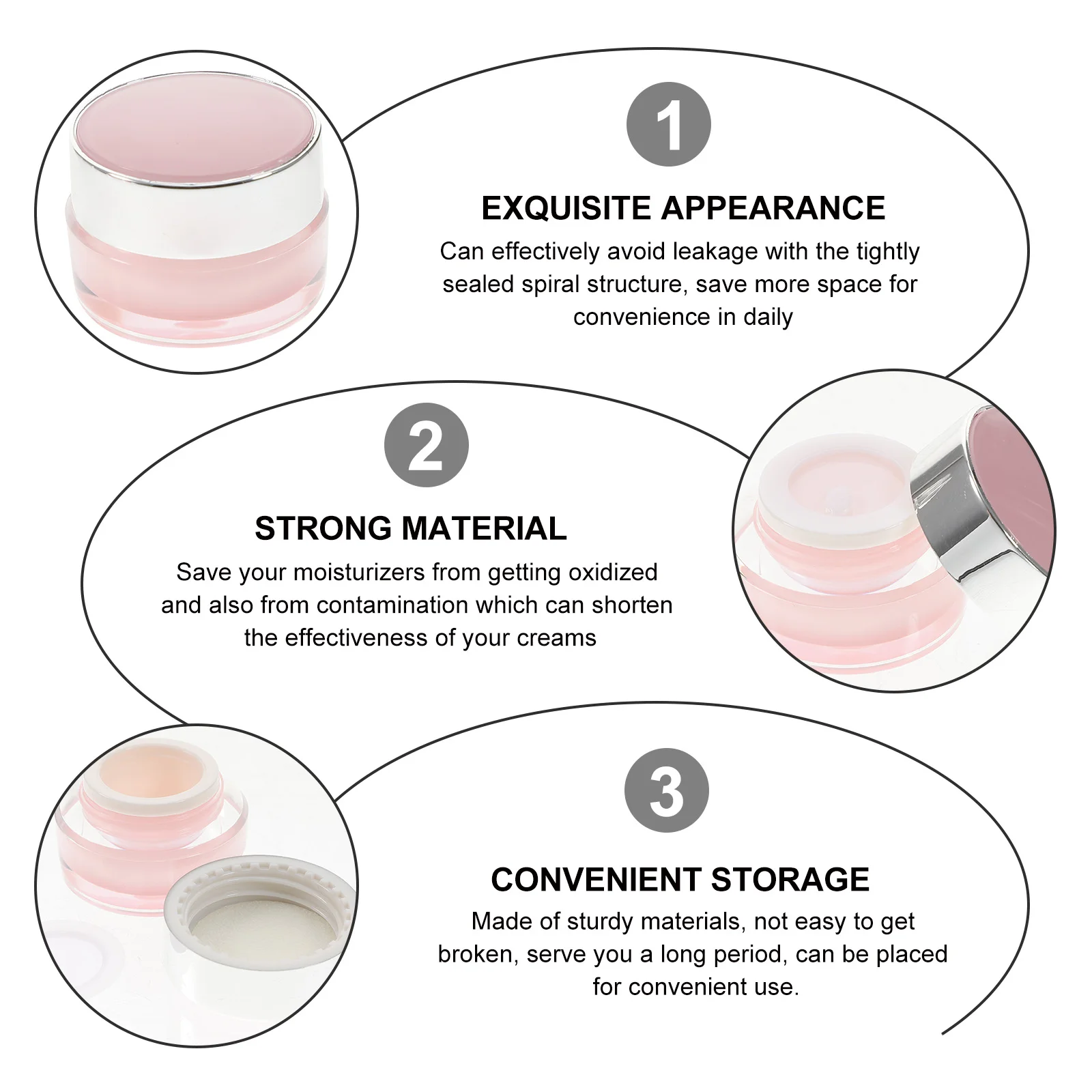 1

EXQUISITE APPEARANCE

Can effectively avoid leakage with the tightly sealed spiral structure, save more space for convenience in daily

2

STRONG MATERIAL

Save your moisturizers from getting oxidized and also from contamination which can shorten the effectiveness of your creams

3

CONVENIENT STORAGE

Made of sturdy materials, not easy to get broken, serve you a long period, can be placed for convenient use.