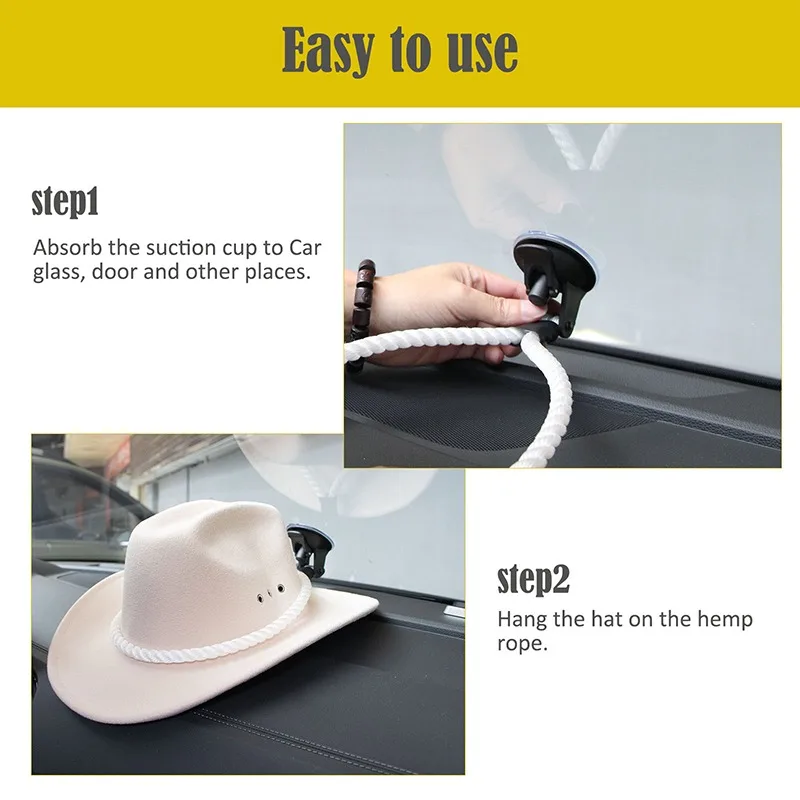 Easy to use

step1

Absorb the suction cup to Car glass, door and other places.

step2

Hang the hat on the hemp rope.