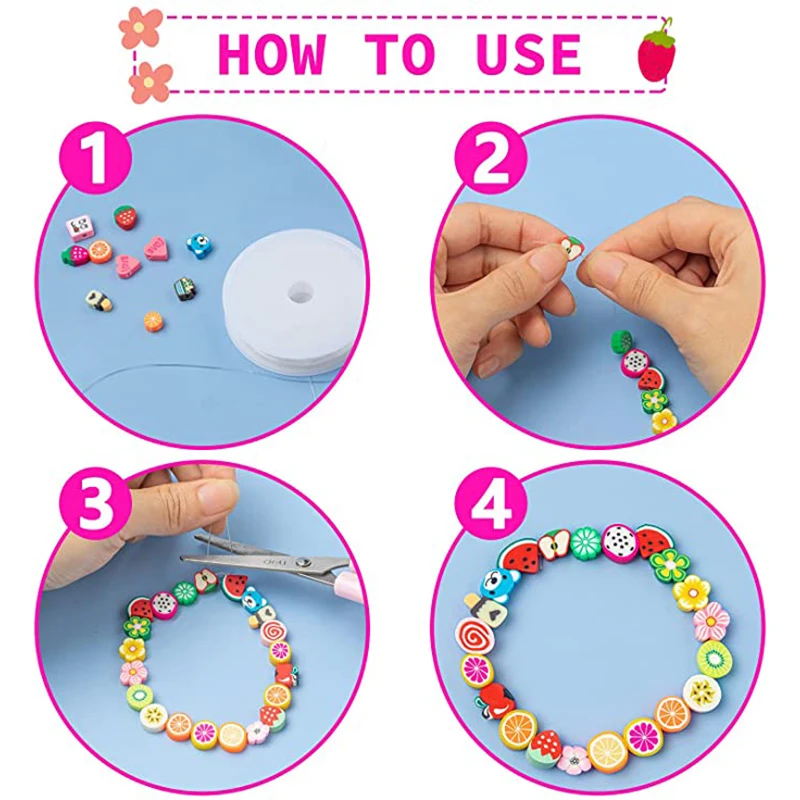 HOW TO USE

1

2

3

4