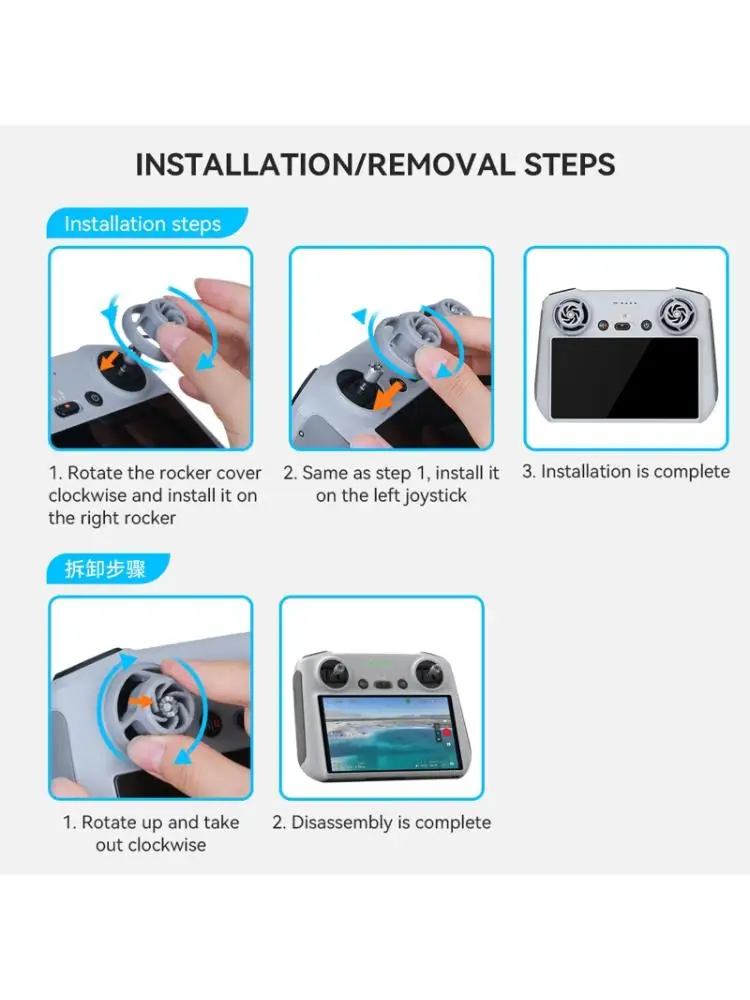 INSTALLATION/REMOVAL STEPS

Installation steps

1. Rotate the rocker cover clockwise and install it on the right rocker

2. Same as step 1, install it on the left joystick

3. Installation is complete

拆卸步骤

1. Rotate up and take out clockwise

2. Disassembly is complete