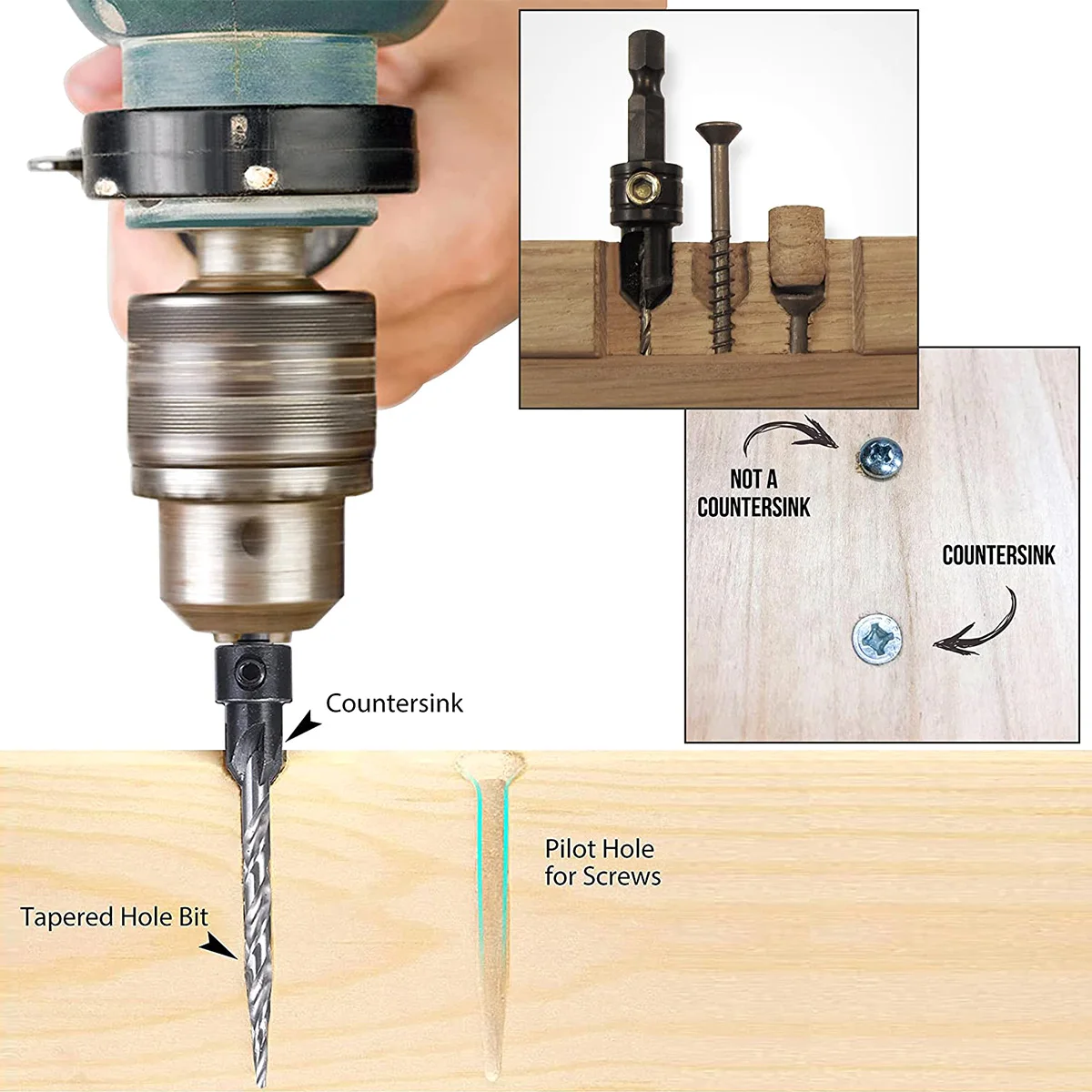 NOT A COUNTERSINK

COUNTERSINK

Countersink

Pilot Hole for Screws

Tapered Hole Bit