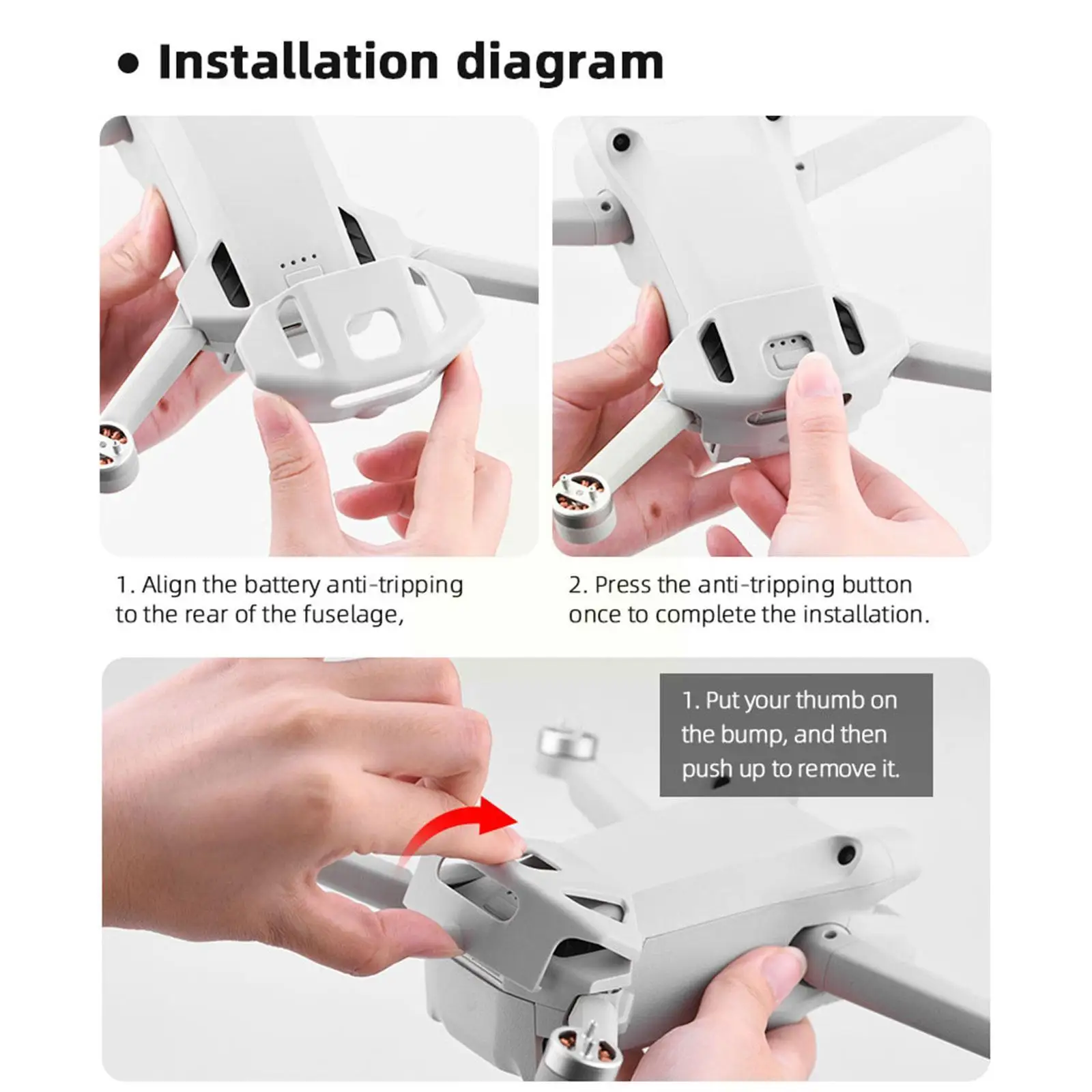 • Installation diagram

1. Align the battery anti-tripping to the rear of the fuselage,

2. Press the anti-tripping button once to complete the installation.

1. Put your thumb on the bump, and then push up to remove it.