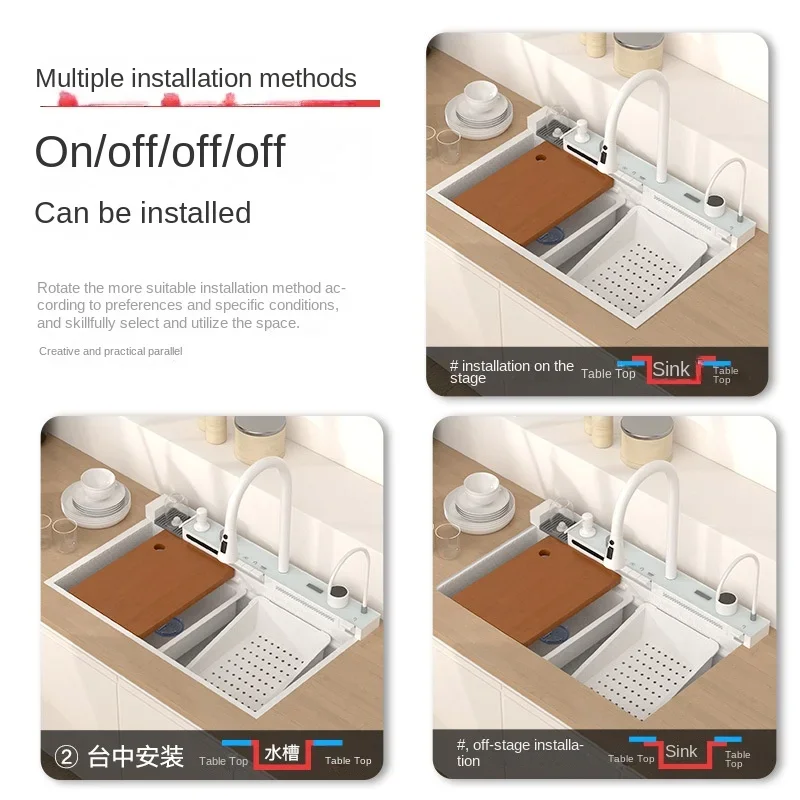 Multiple installation methods

On/off/off/off

Can be installed

Rotate the more suitable installation method according to preferences and specific conditions, and skillfully select and utilize the space.

Creative and practical parallel

# installation on the stage
Table Top
Sink
Table Top

② 台中安装
Table Top
水槽
Table Top

#, off-stage installation
Table Top
Sink
Table Top