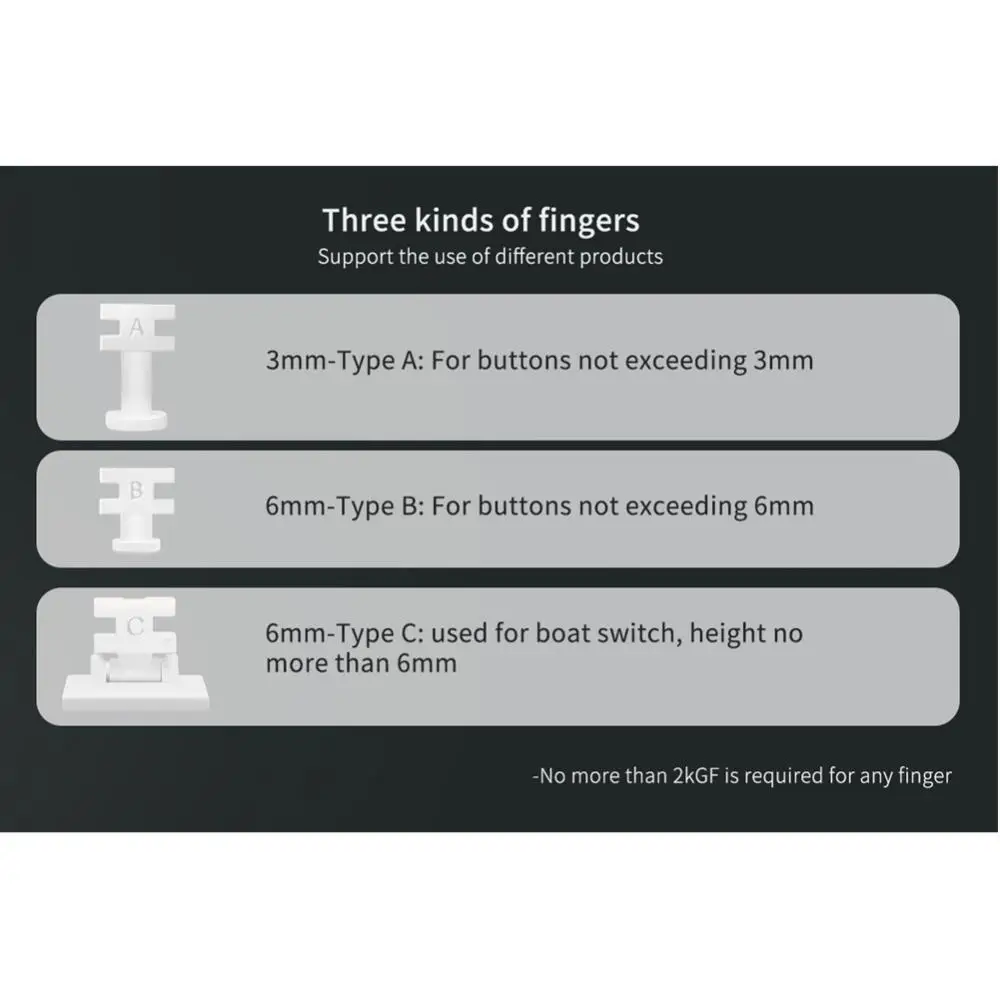 Three kinds of fingers
Support the use of different products

A

3mm-Type A: For buttons not exceeding 3mm

B

6mm-Type B: For buttons not exceeding 6mm

C

6mm-Type C: used for boat switch, height no more than 6mm

-No more than 2kGF is required for any finger