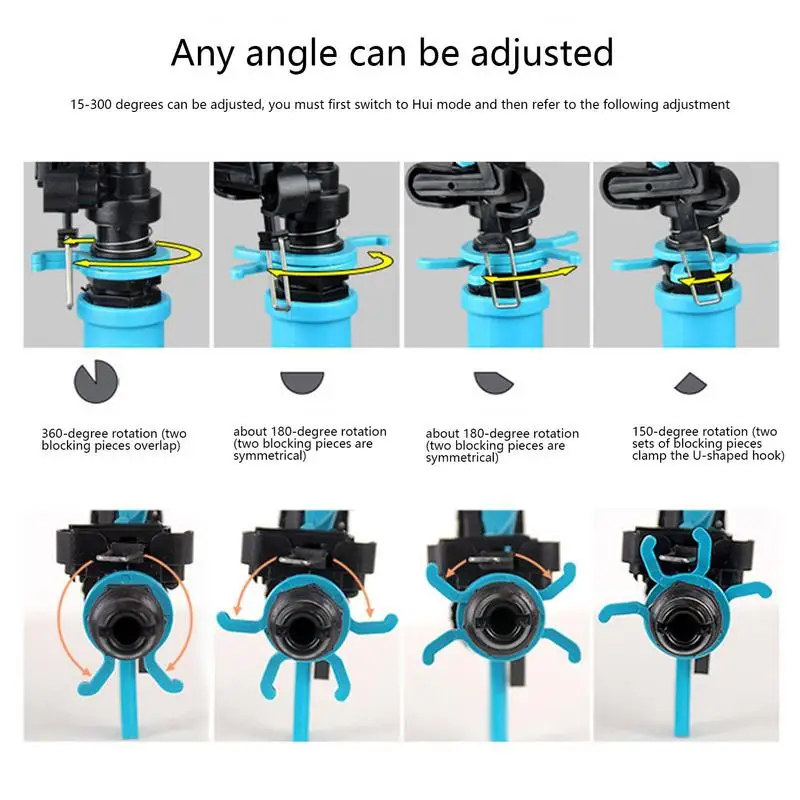 Any angle can be adjusted

15-300 degrees can be adjusted, you must first switch to Hui mode and then refer to the following adjustment

360-degree rotation (two blocking pieces overlap)

about 180-degree rotation (two blocking pieces are symmetrical)

about 180-degree rotation (two blocking pieces are symmetrical)

150-degree rotation (two sets of blocking pieces clamp the U-shaped hook)