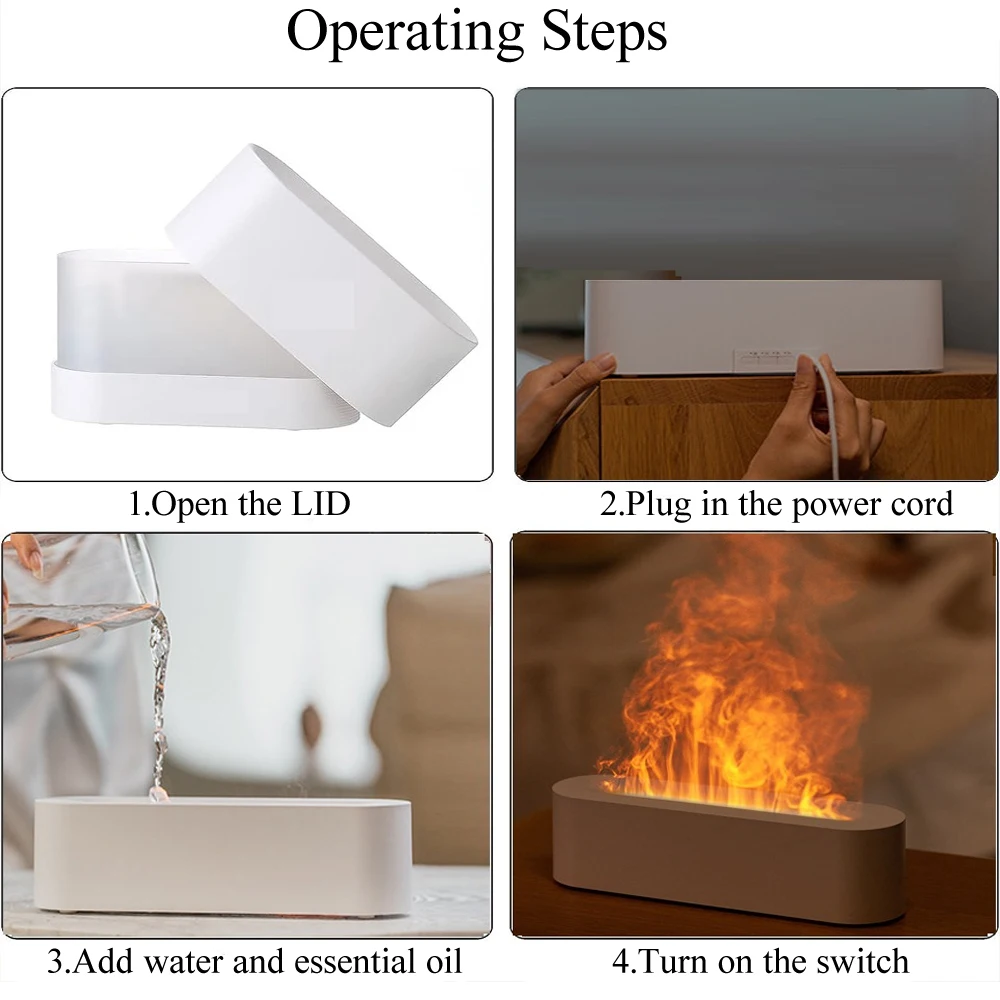 Operating Steps

1.Open the LID

2.Plug in the power cord

3.Add water and essential oil

4.Turn on the switch