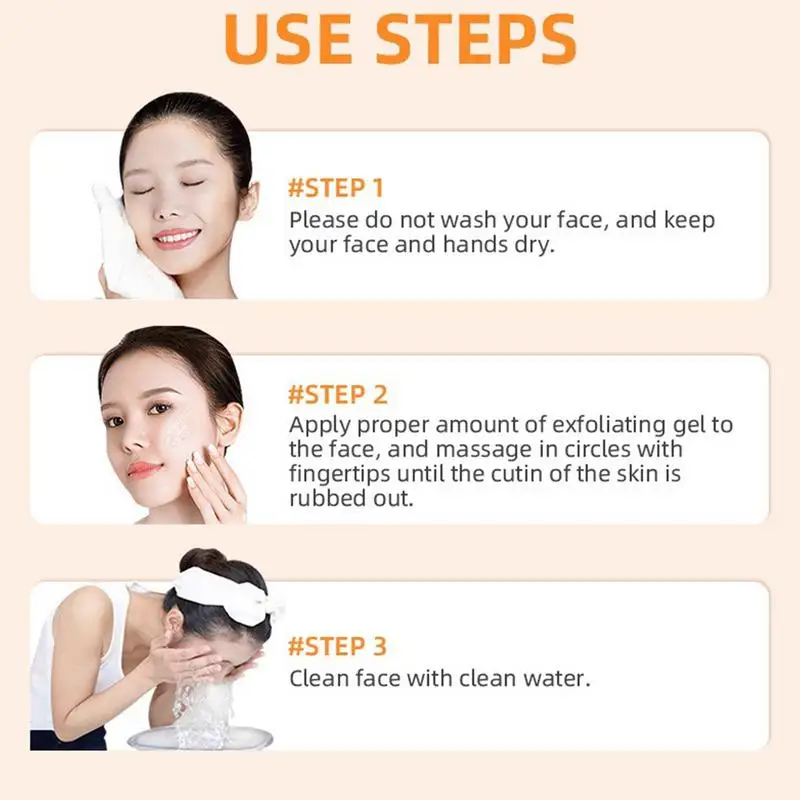 USE STEPS

#STEP 1
Please do not wash your face, and keep your face and hands dry.

#STEP 2
Apply proper amount of exfoliating gel to the face, and massage in circles with fingertips until the cutin of the skin is rubbed out.

#STEP 3
Clean face with clean water.