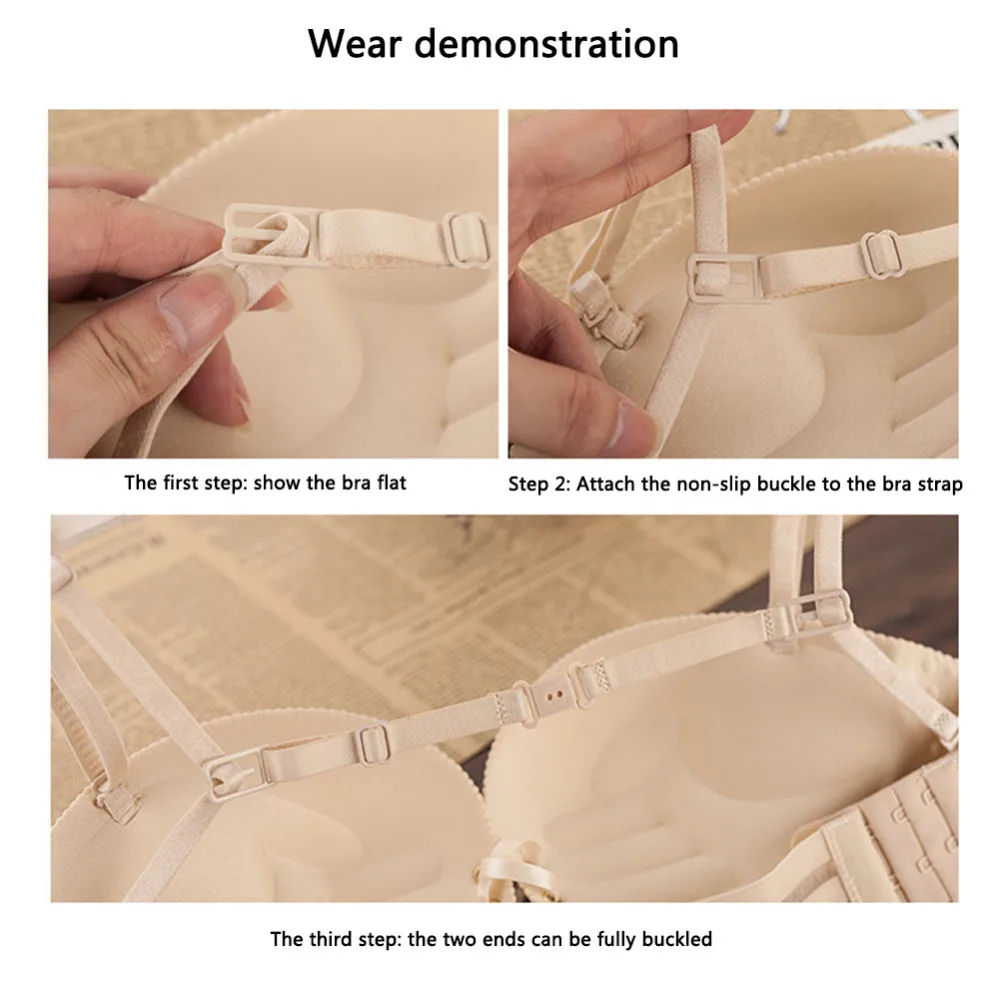 Wear demonstration

The first step: show the bra flat

Step 2: Attach the non-slip buckle to the bra strap

The third step: the two ends can be fully buckled