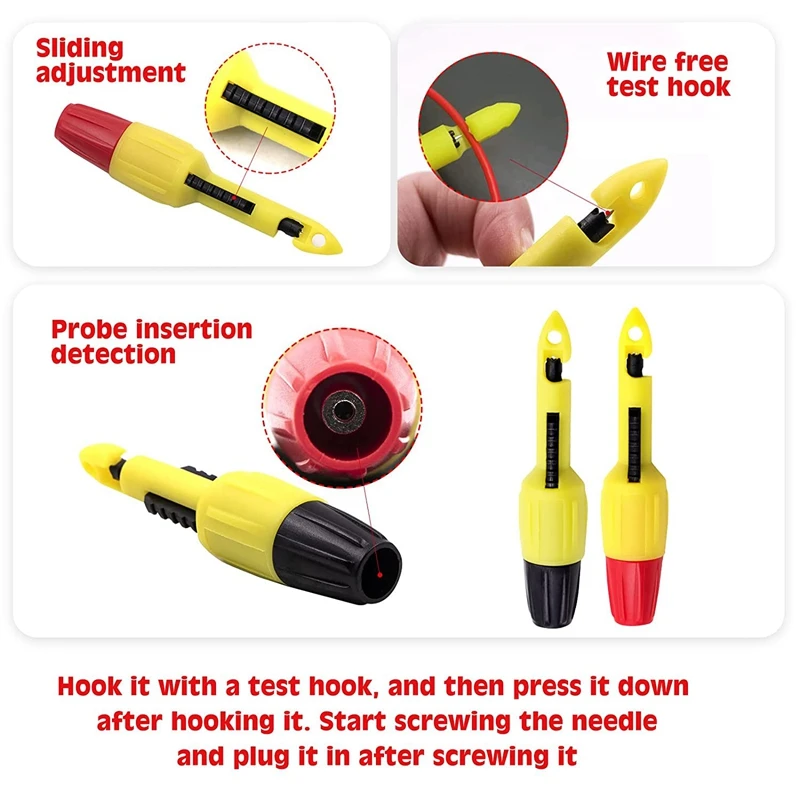 Sliding adjustment

Wire free test hook

Probe insertion detection

Hook it with a test hook, and then press it down after hooking it. Start screwing the needle and plug it in after screwing it