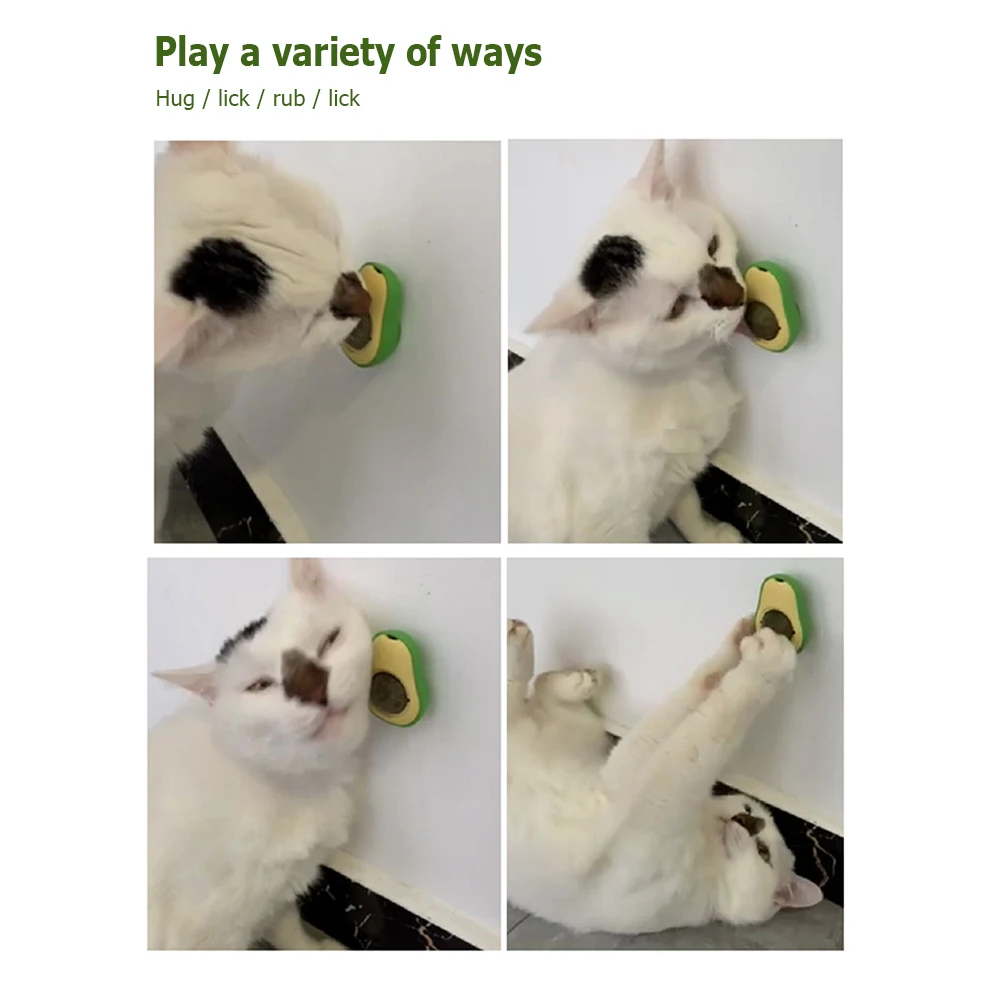 Play a variety of ways

Hug / lick / rub / lick