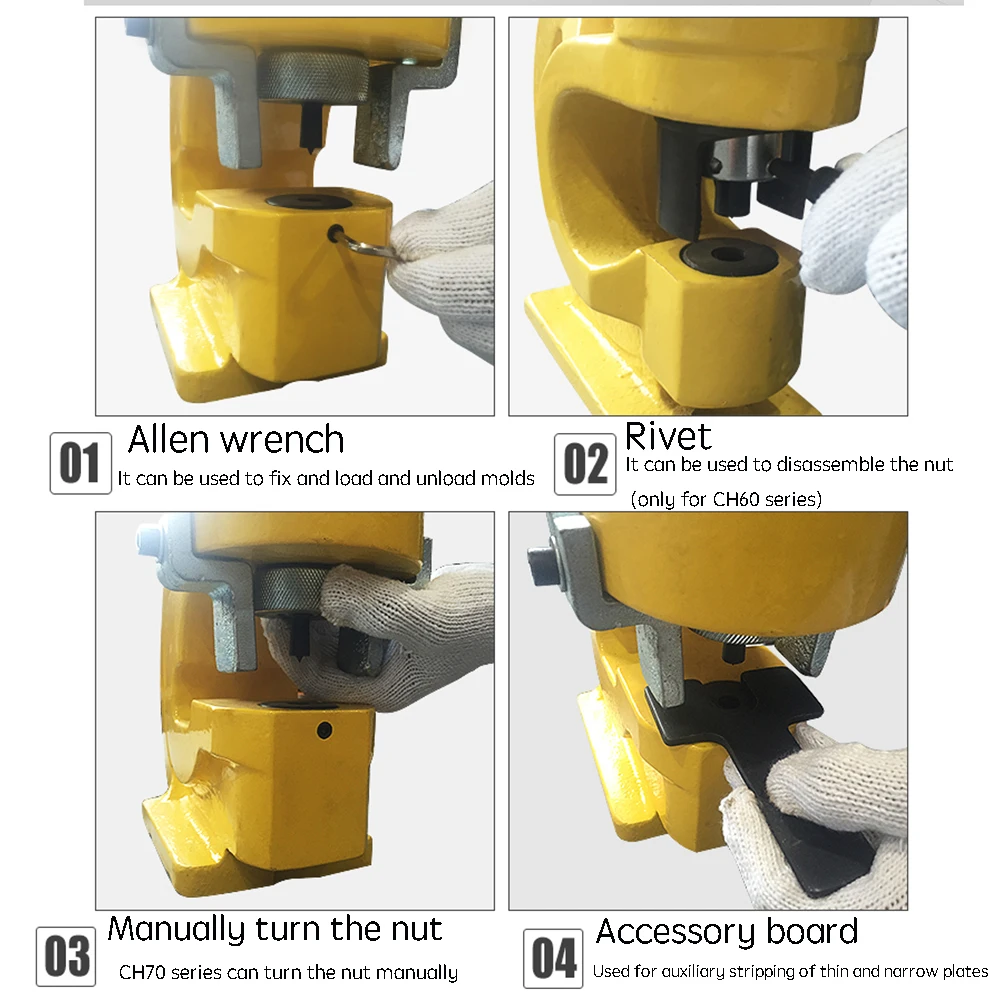 01 Allen wrench
It can be used to fix and load and unload molds

02 Rivet
It can be used to disassemble the nut
(only for CH60 series)

03 Manually turn the nut
CH70 series can turn the nut manually

04 Accessory board
Used for auxiliary stripping of thin and narrow plates