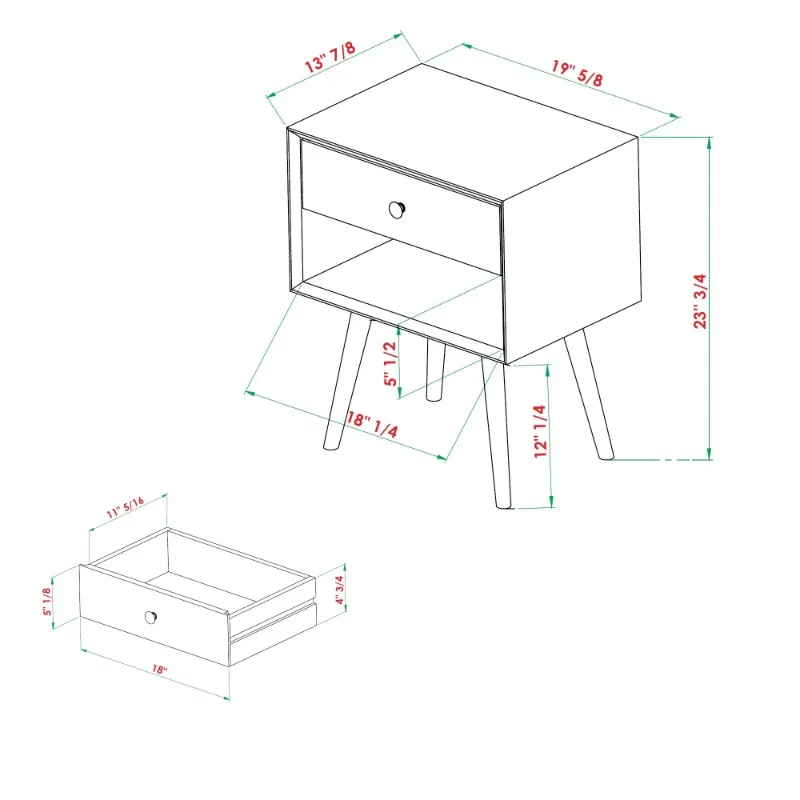 13" 7/8

19" 5/8

23" 3/4

5" 1/2

18" 1/4

12" 1/4

11" 5/16

5" 1/8

4" 3/4

18"