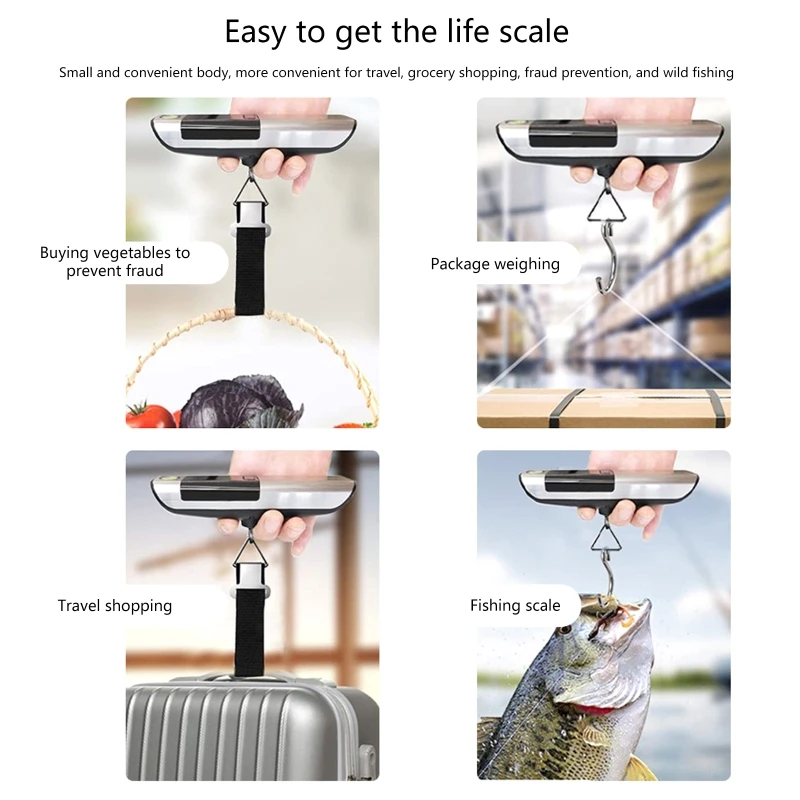 Easy to get the life scale

Small and convenient body, more convenient for travel, grocery shopping, fraud prevention, and wild fishing

Buying vegetables to prevent fraud

Package weighing

Travel shopping

Fishing scale