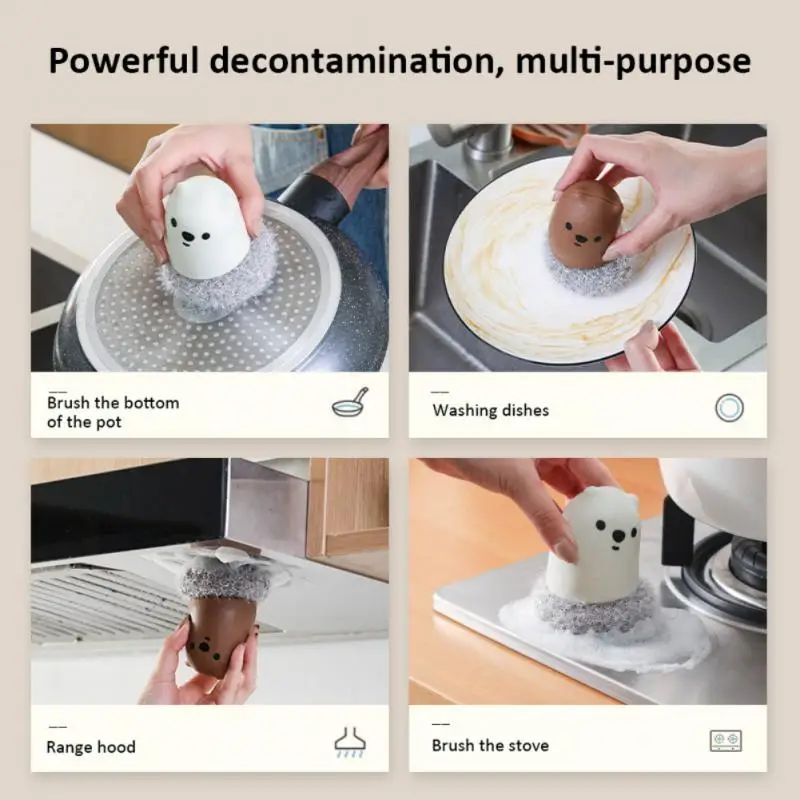 Powerful decontamination, multi-purpose

Brush the bottom of the pot

Washing dishes

Range hood

Brush the stove