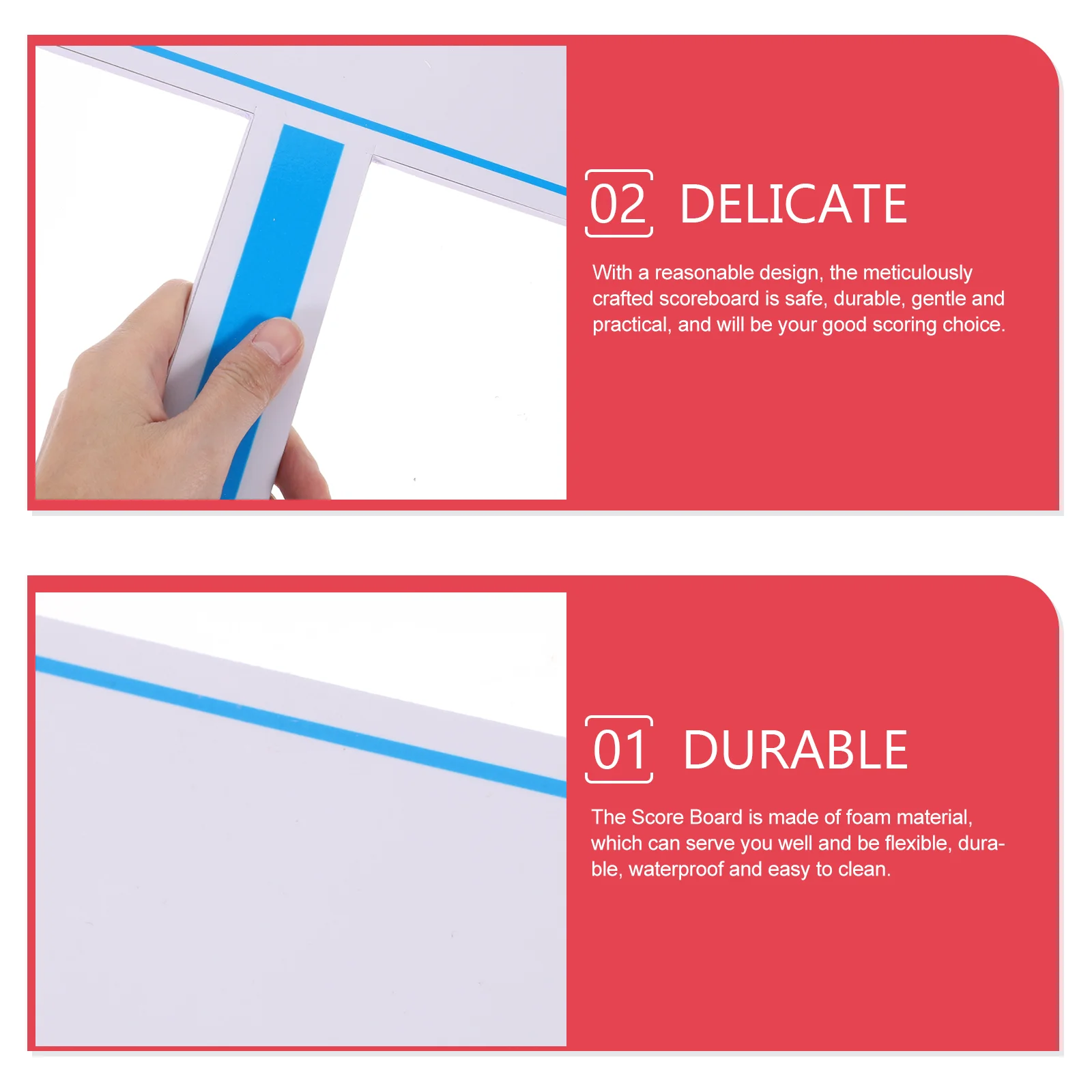 02 DELICATE

With a reasonable design, the meticulously crafted scoreboard is safe, durable, gentle and practical, and will be your good scoring choice.

01 DURABLE

The Score Board is made of foam material, which can serve you well and be flexible, durable, waterproof and easy to clean.