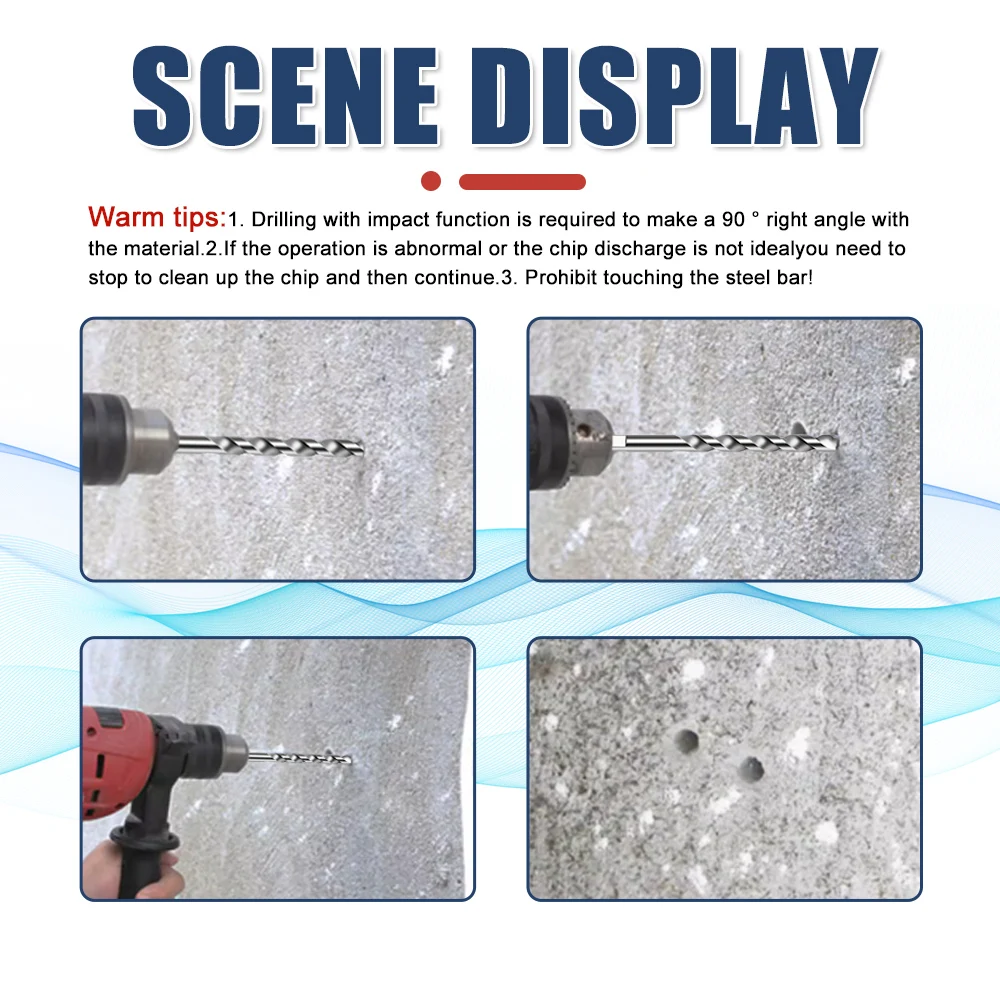 SCENE DISPLAY

Warm tips:1. Drilling with impact function is required to make a 90 ° right angle with the material.2.If the operation is abnormal or the chip discharge is not idealyou need to stop to clean up the chip and then continue.3. Prohibit touching the steel bar!