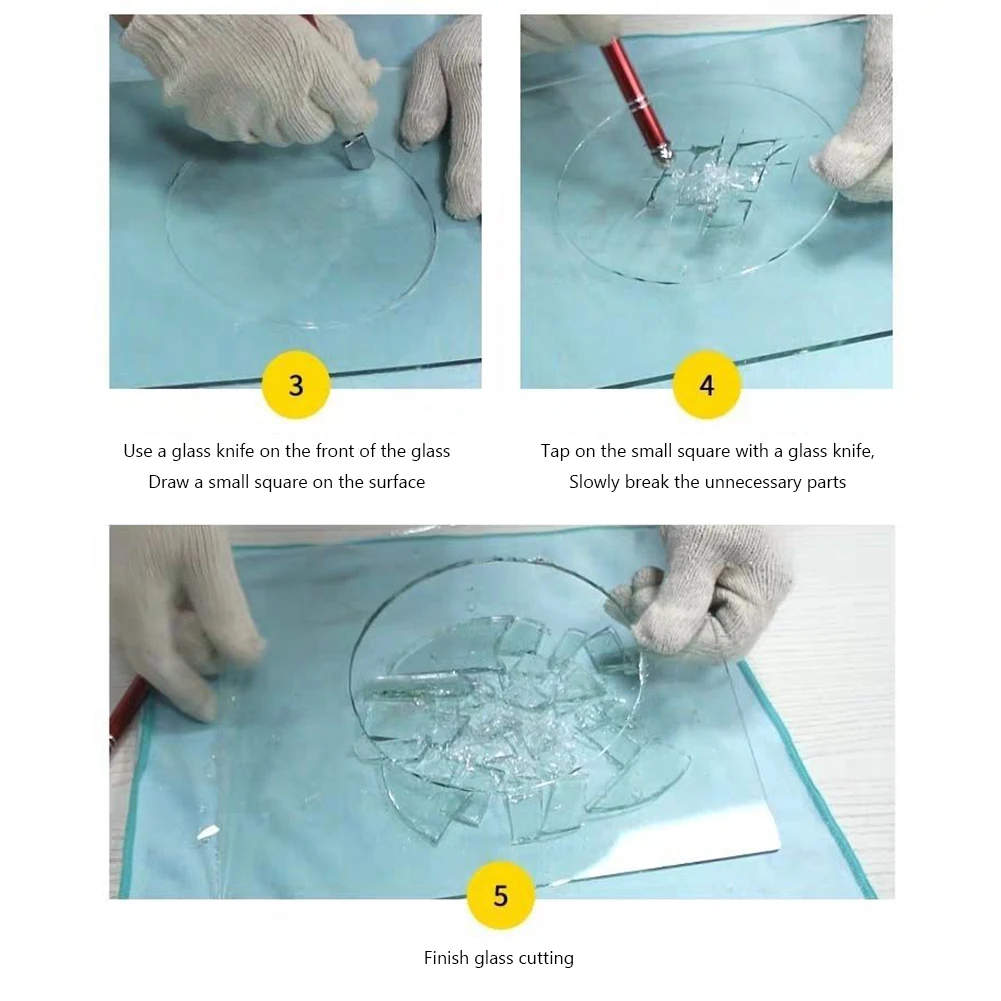 3

Use a glass knife on the front of the glass
Draw a small square on the surface

4

Tap on the small square with a glass knife,
Slowly break the unnecessary parts

5

Finish glass cutting