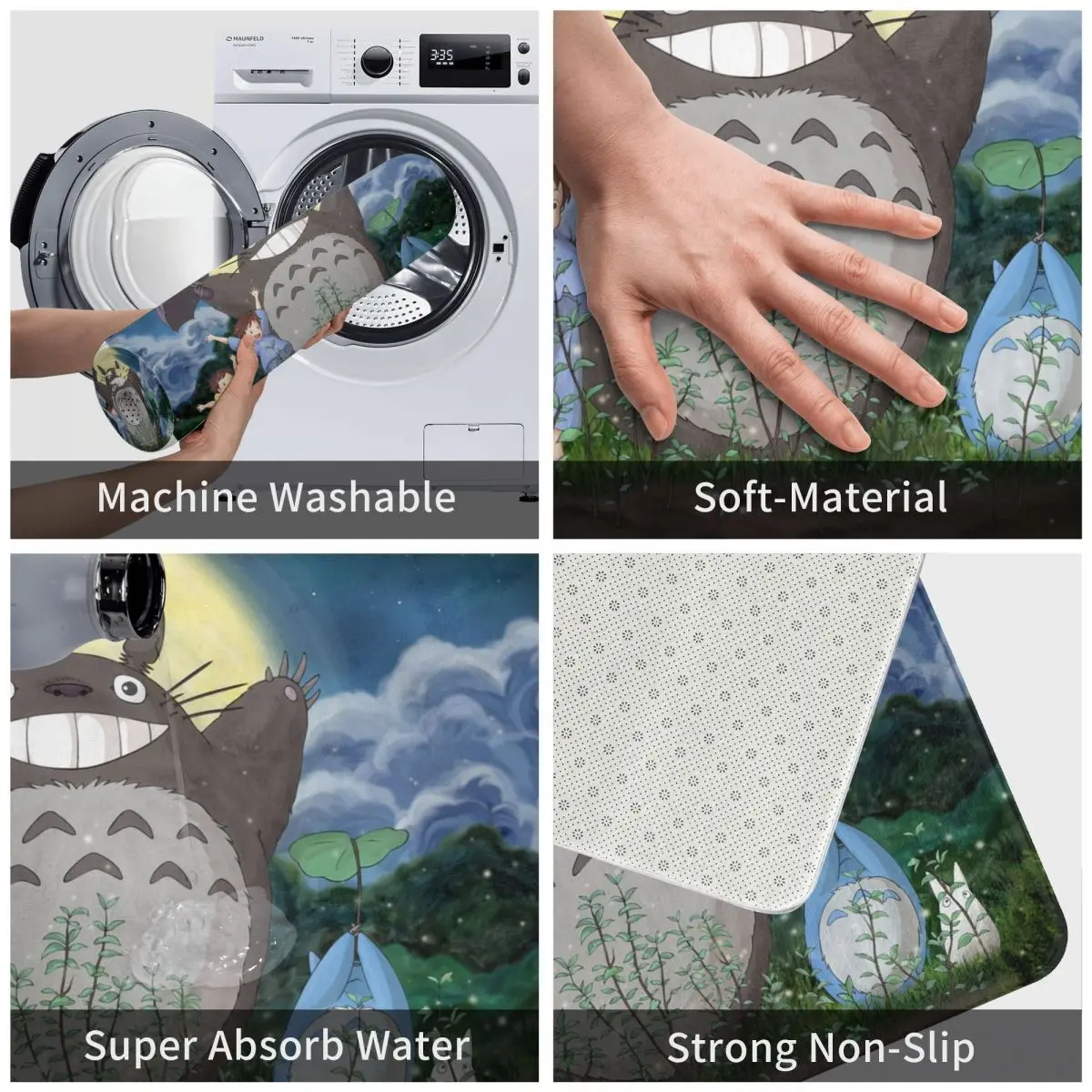 MAUNFELD

3:35

Machine Washable

Soft-Material

Super Absorb Water

Strong Non-Slip