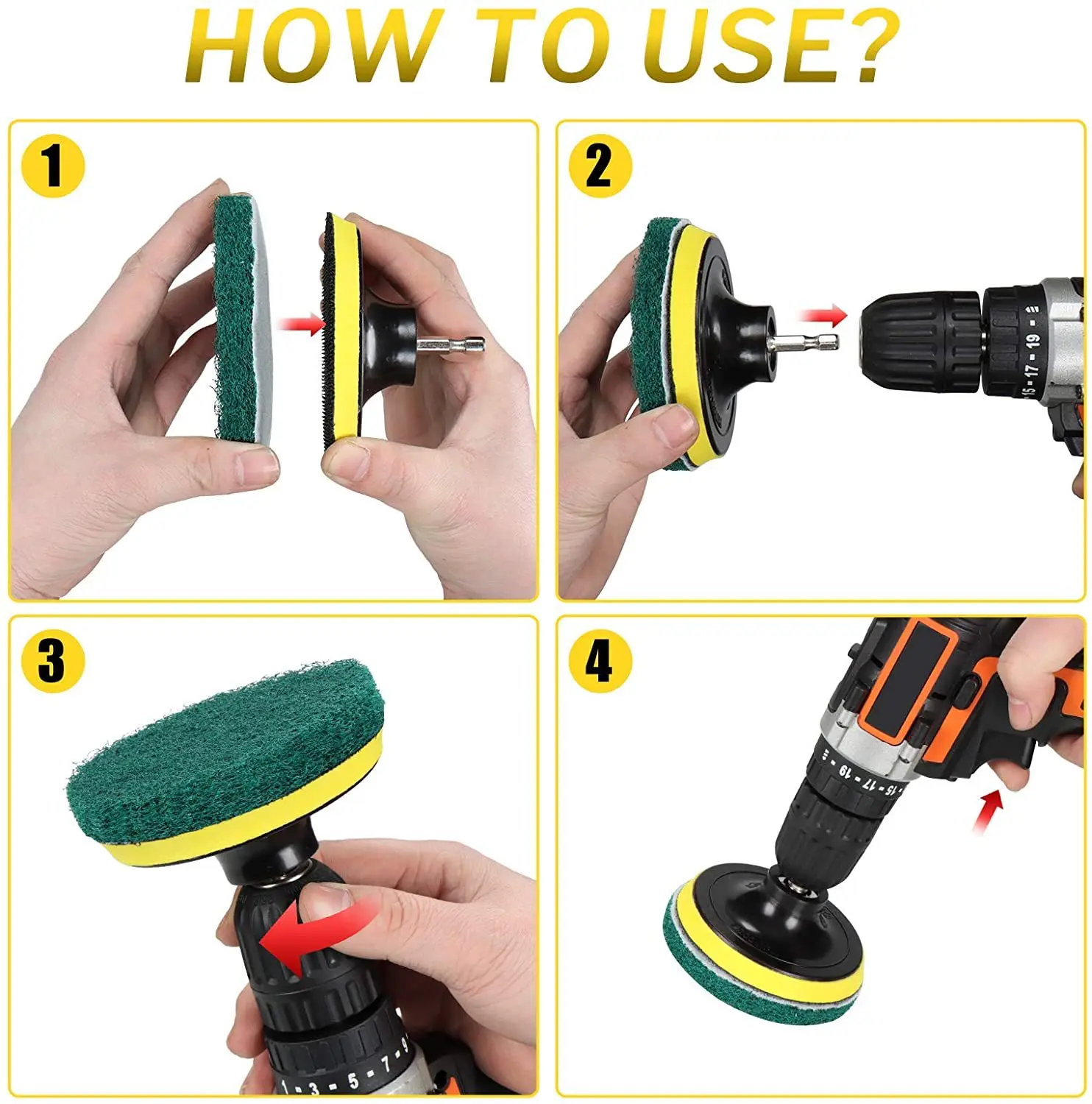 HOW TO USE?

1

2

15 17 19

3

1 3 5 7 9

4

15 17 19