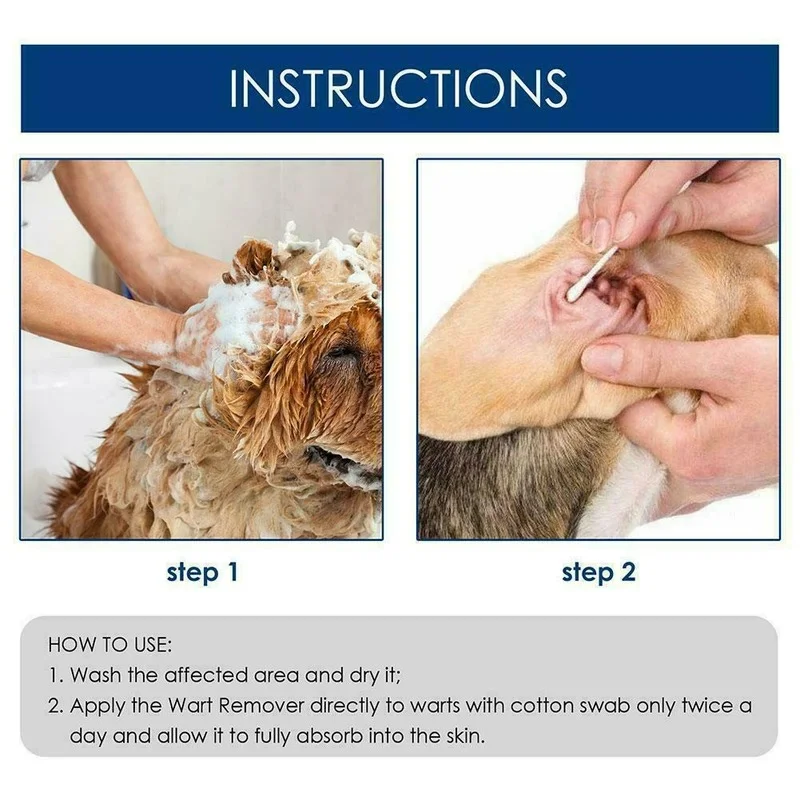 INSTRUCTIONS

step 1

step 2

HOW TO USE:
1. Wash the affected area and dry it;
2. Apply the Wart Remover directly to warts with cotton swab only twice a day and allow it to fully absorb into the skin.