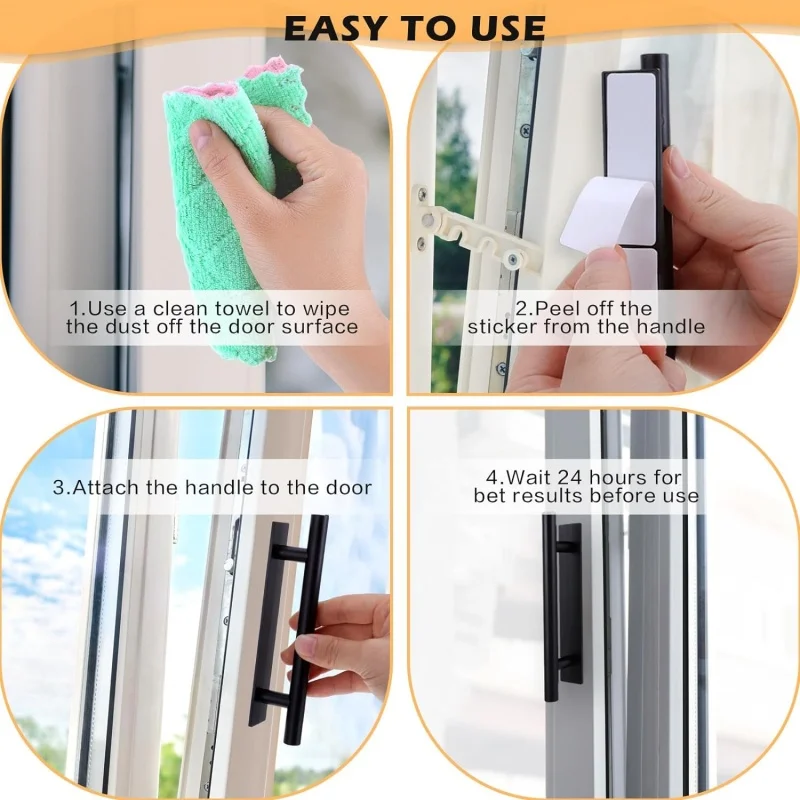 EASY TO USE

1.Use a clean towel to wipe the dust off the door surface

2.Peel off the sticker from the handle

3.Attach the handle to the door

4.Wait 24 hours for bet results before use