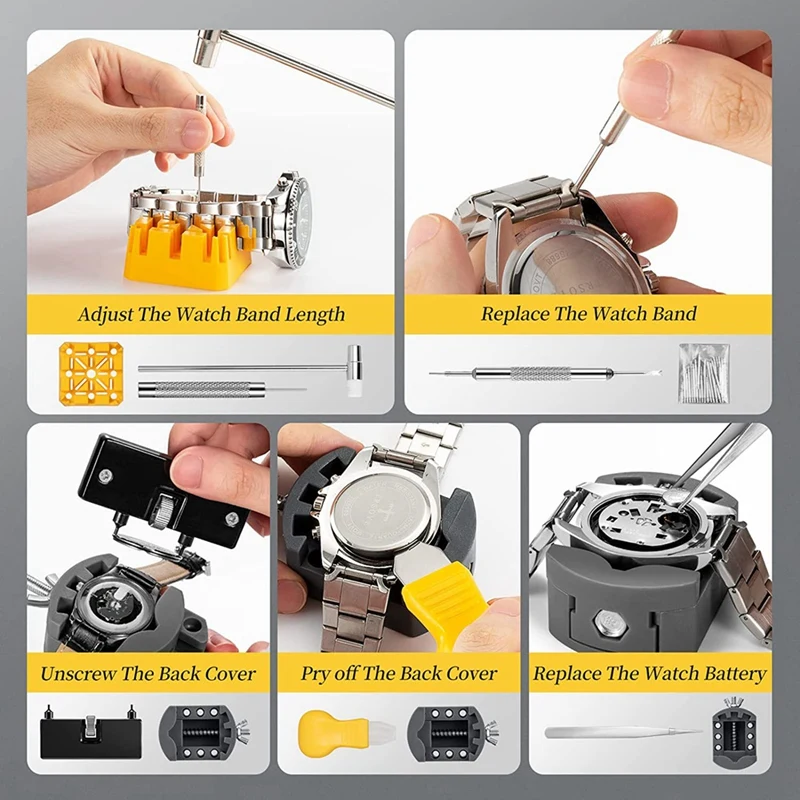 Adjust The Watch Band Length

Replace The Watch Band

Unscrew The Back Cover

Pry off The Back Cover

Replace The Watch Battery