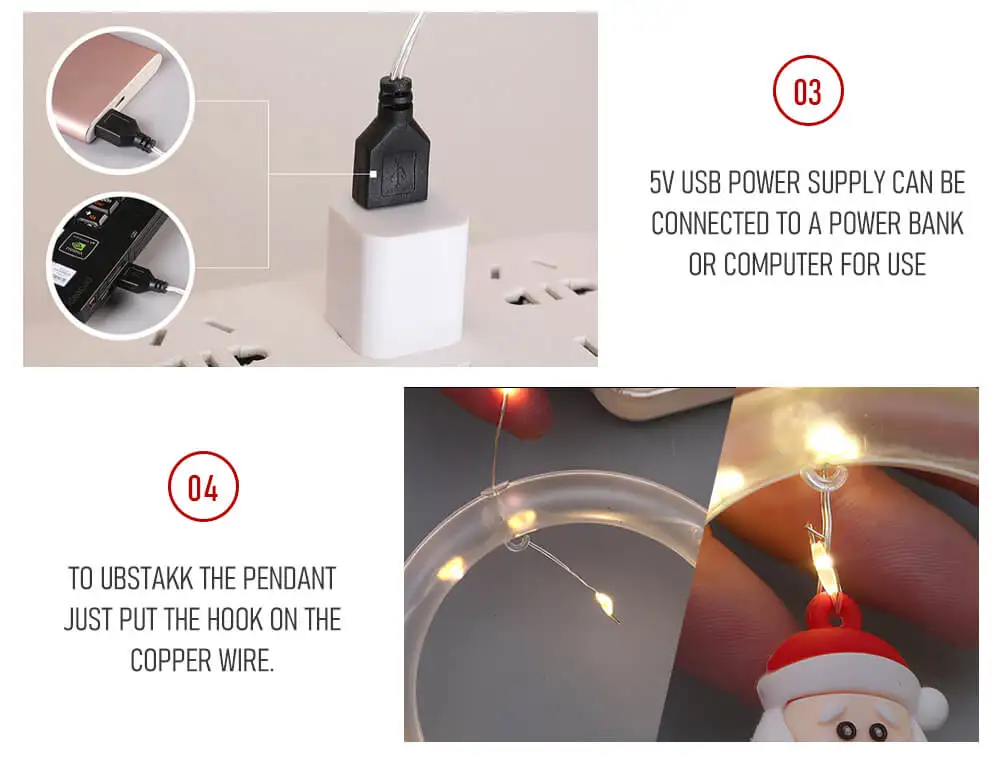 03

5V USB POWER SUPPLY CAN BE CONNECTED TO A POWER BANK OR COMPUTER FOR USE

04

TO UBSTAKK THE PENDANT JUST PUT THE HOOK ON THE COPPER WIRE.