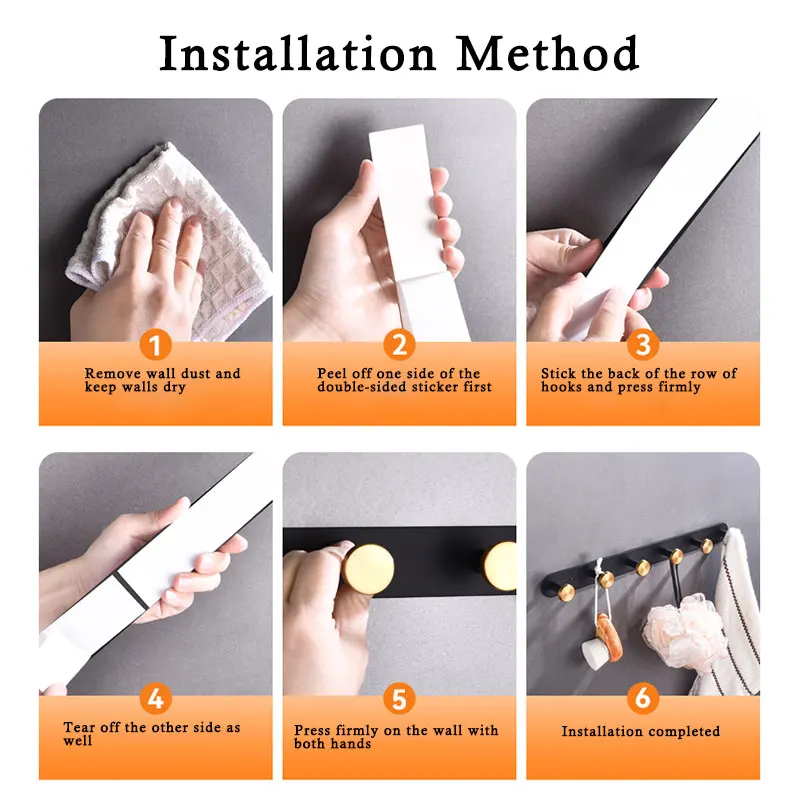 Installation Method

1
Remove wall dust and keep walls dry

2
Peel off one side of the double-sided sticker first

3
Stick the back of the row of hooks and press firmly

4
Tear off the other side as well

5
Press firmly on the wall with both hands

6
Installation completed