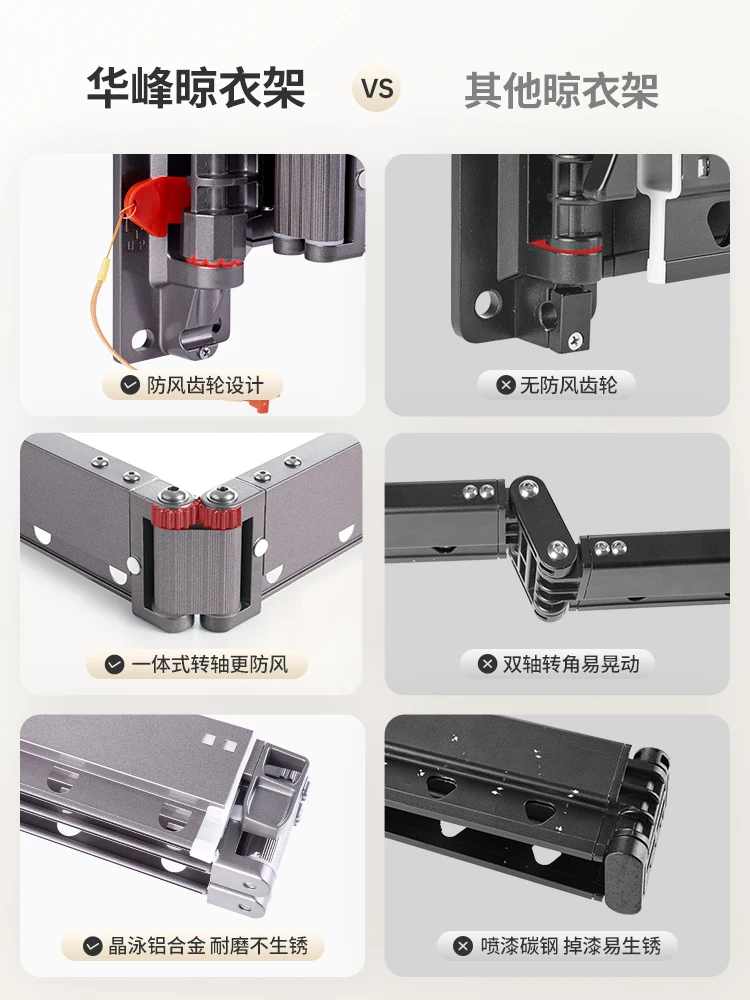 华峰晾衣架 VS 其他晾衣架

防风齿轮设计

无防风齿轮

一体式转轴更防风

双轴转角易晃动

晶泳铝合金 耐磨不生锈

喷漆碳钢 掉漆易生锈