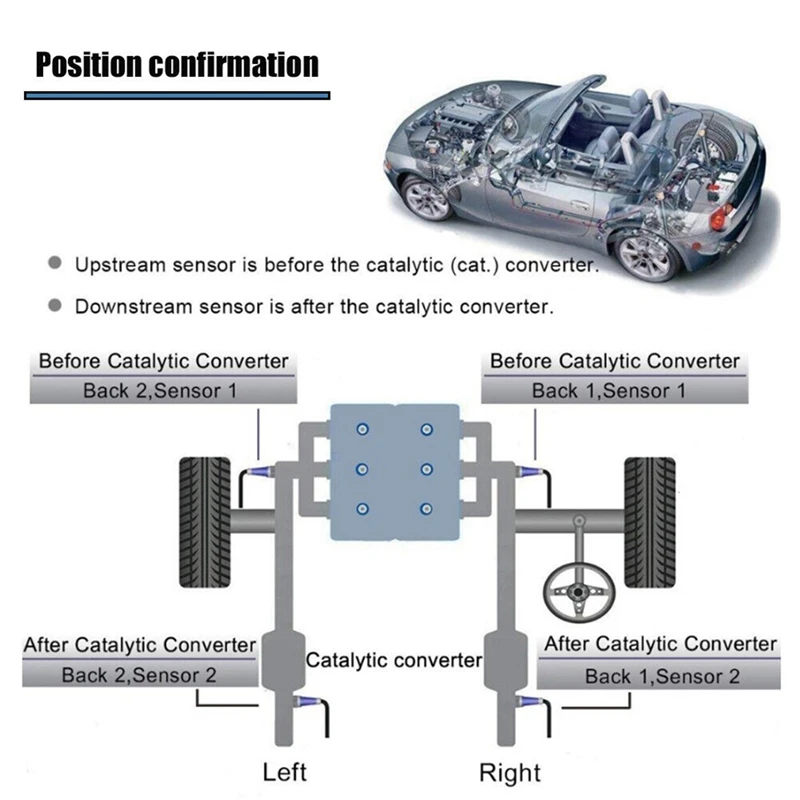 Position confirmation

Upstream sensor is before the catalytic (cat.) converter.

Downstream sensor is after the catalytic converter.

Before Catalytic Converter
Back 2,Sensor 1

Before Catalytic Converter
Back 1,Sensor 1

After Catalytic Converter
Back 2,Sensor 2

Catalytic converter

After Catalytic Converter
Back 1,Sensor 2

Left

Right