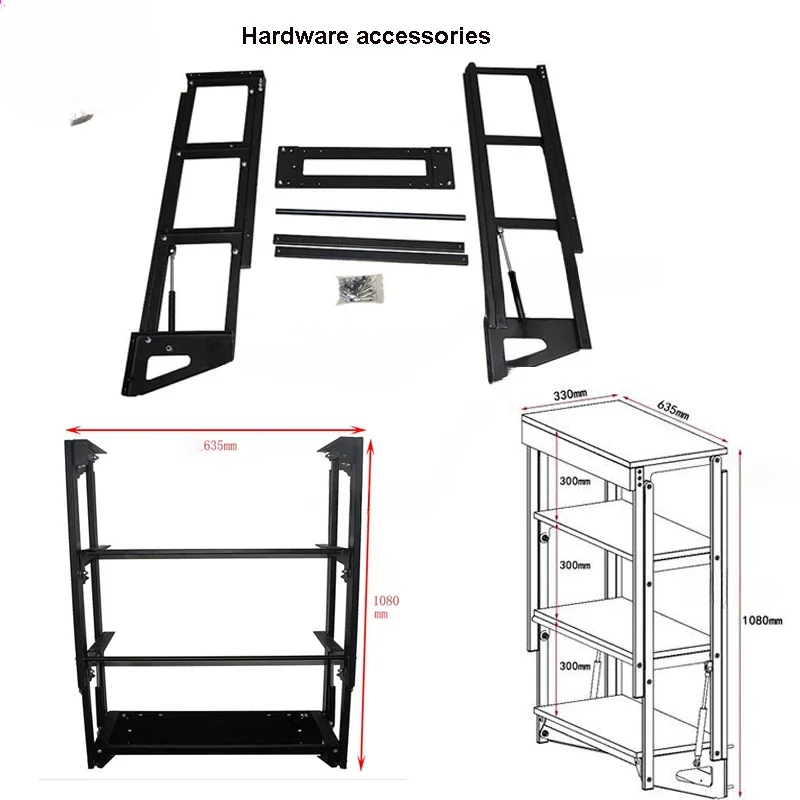 Hardware accessories

635mm

1080 mm

330mm

635mm

300mm

300mm

300mm

1080mm