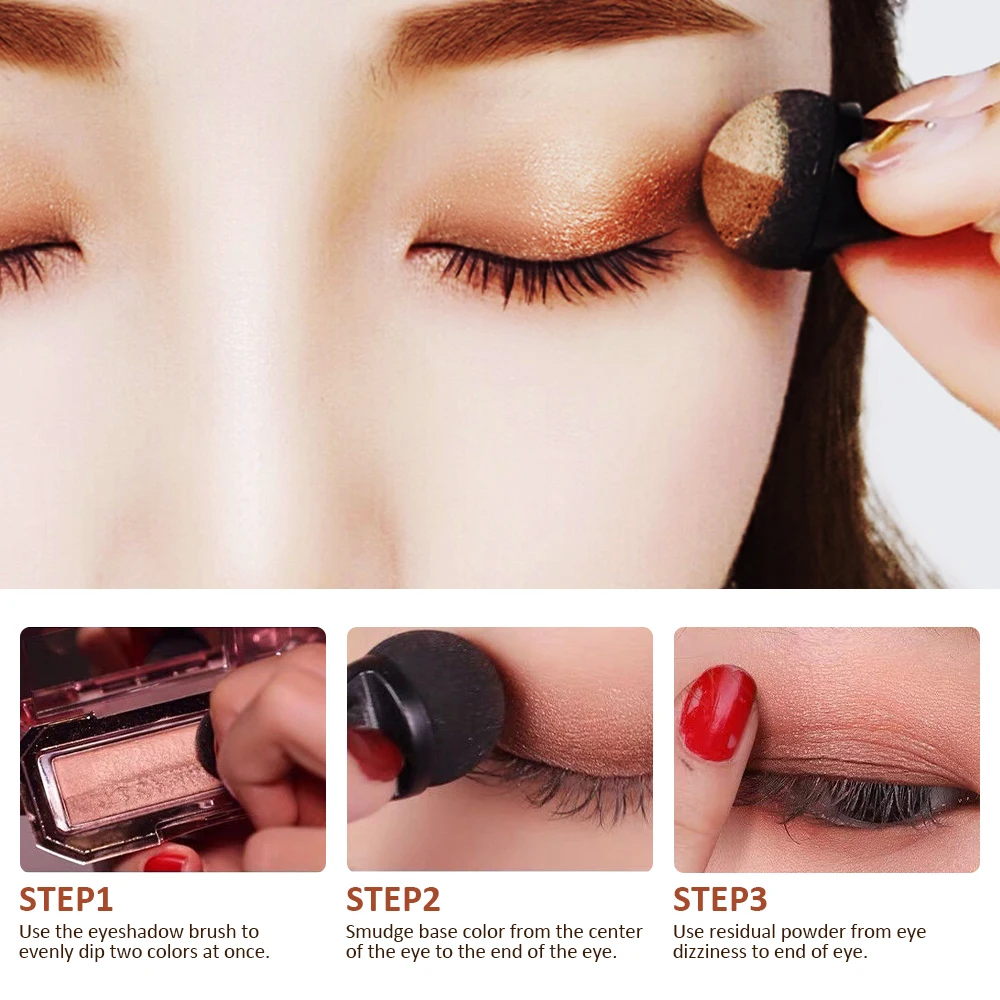 STEP1
Use the eyeshadow brush to evenly dip two colors at once.

STEP2
Smudge base color from the center of the eye to the end of the eye.

STEP3
Use residual powder from eye dizziness to end of eye.