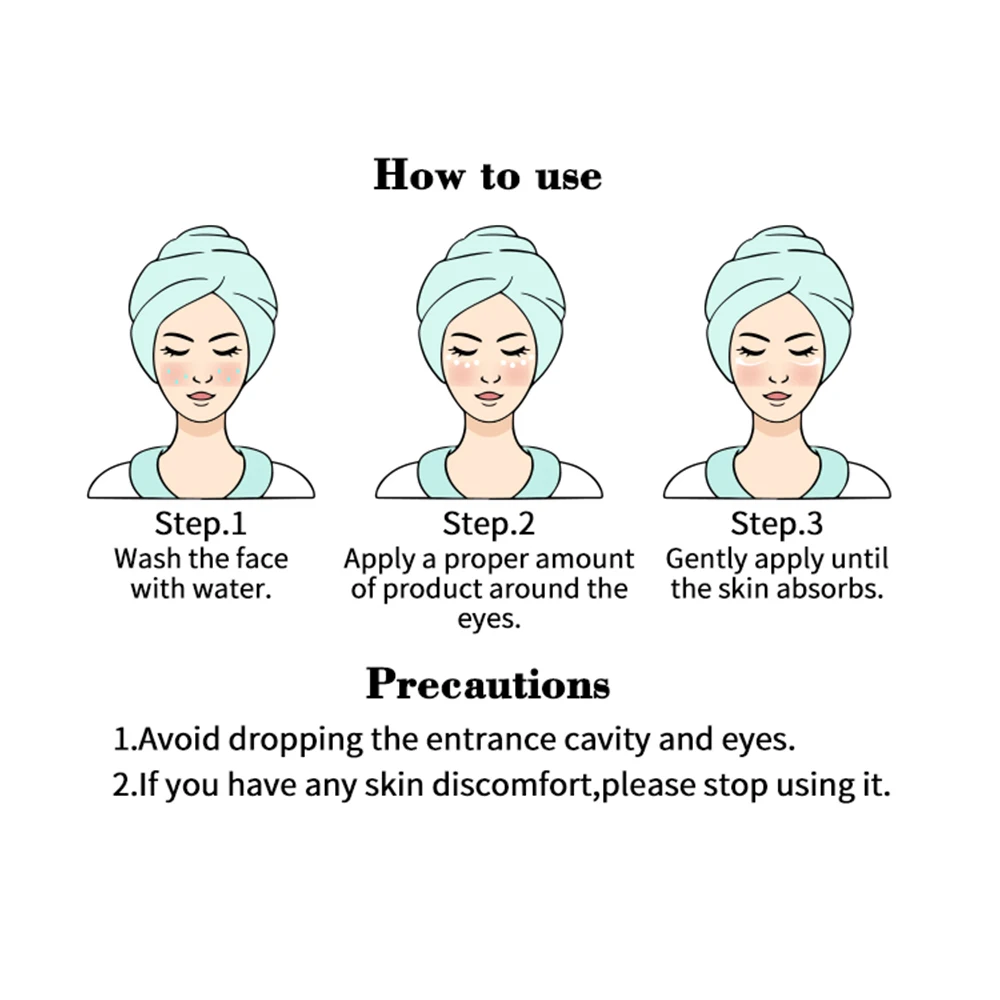 How to use

Step.1
Wash the face with water.

Step.2
Apply a proper amount of product around the eyes.

Step.3
Gently apply until the skin absorbs.

Precautions

1.Avoid dropping the entrance cavity and eyes.
2.If you have any skin discomfort,please stop using it.