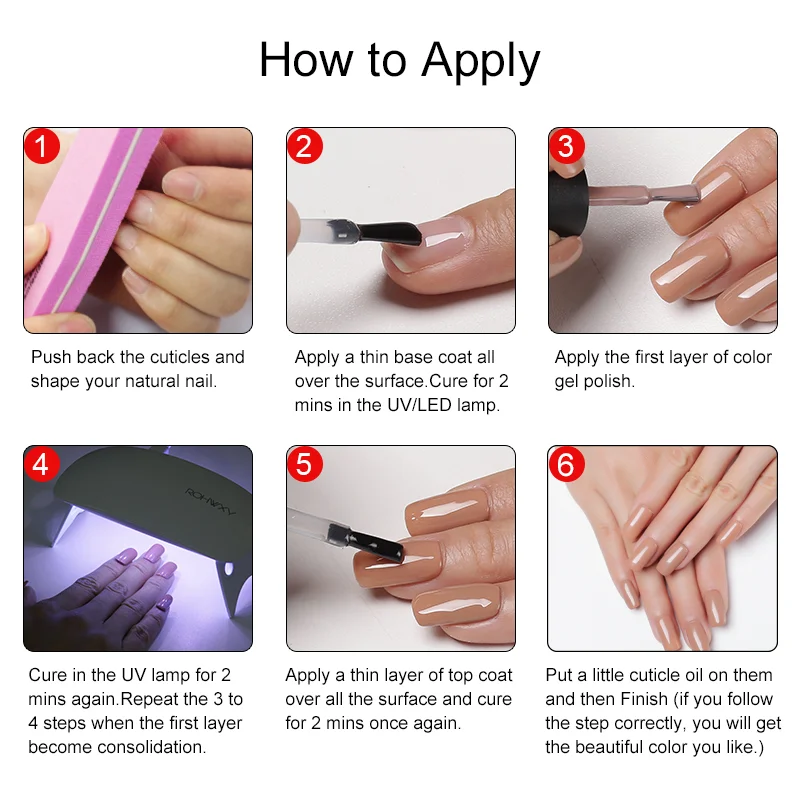 How to Apply

1

Push back the cuticles and shape your natural nail.

2

Apply a thin base coat all over the surface.Cure for 2 mins in the UV/LED lamp.

3

Apply the first layer of color gel polish.

4

ROHWXY

Cure in the UV lamp for 2 mins again.Repeat the 3 to 4 steps when the first layer become consolidation.

5

Apply a thin layer of top coat over all the surface and cure for 2 mins once again.

6

Put a little cuticle oil on them and then Finish (if you follow the step correctly, you will get the beautiful color you like.)