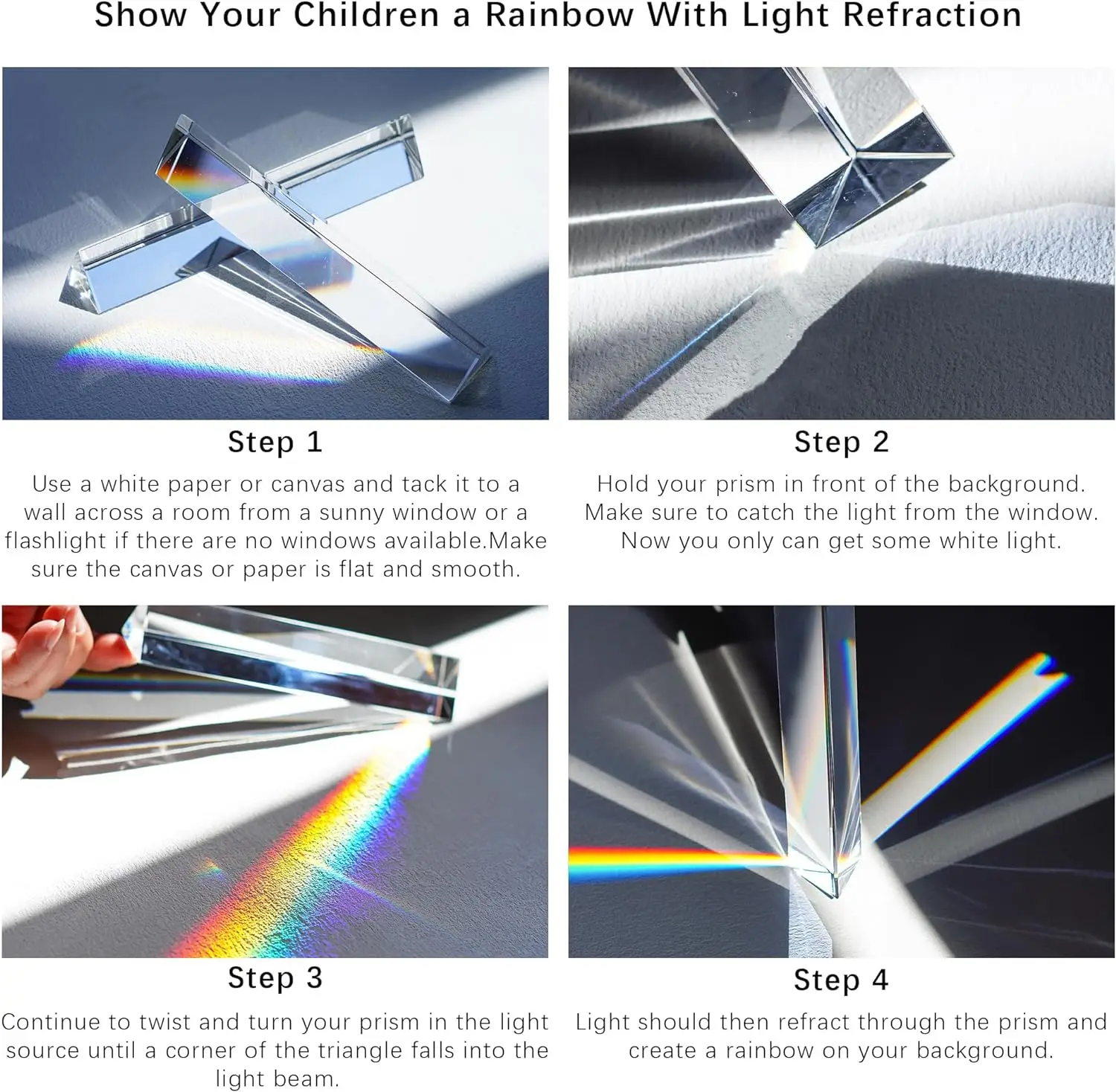 Show Your Children a Rainbow With Light Refraction

Step 1

Use a white paper or canvas and tack it to a wall across a room from a sunny window or a flashlight if there are no windows available.Make sure the canvas or paper is flat and smooth.

Step 2

Hold your prism in front of the background. Make sure to catch the light from the window. Now you only can get some white light.

Step 3

Continue to twist and turn your prism in the light source until a corner of the triangle falls into the light beam.

Step 4

Light should then refract through the prism and create a rainbow on your background.