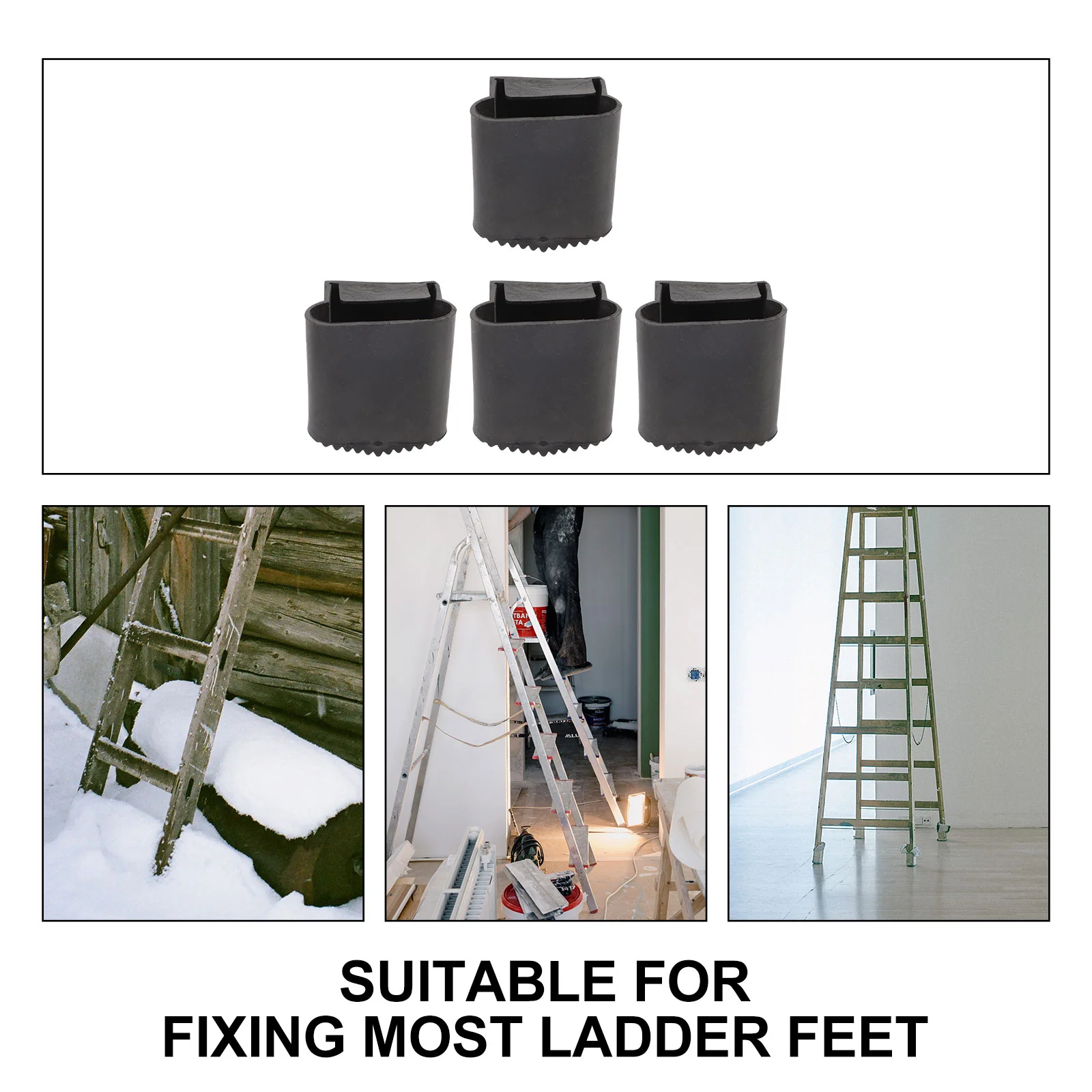 SUITABLE FOR
FIXING MOST LADDER FEET