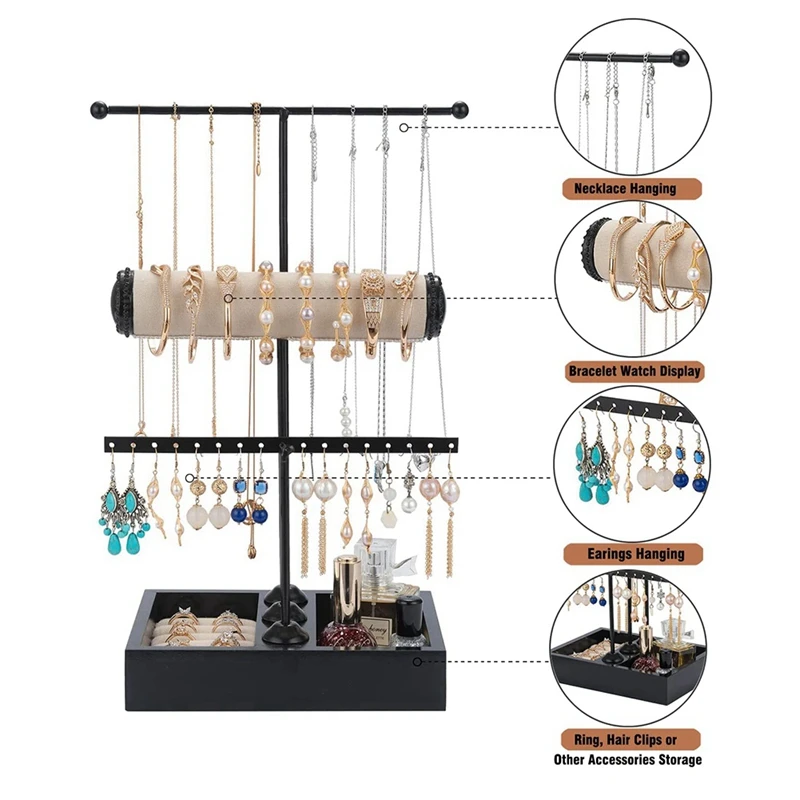 Necklace Hanging

Bracelet Watch Display

Earings Hanging

Ring, Hair Clips or
Other Accessories Storage