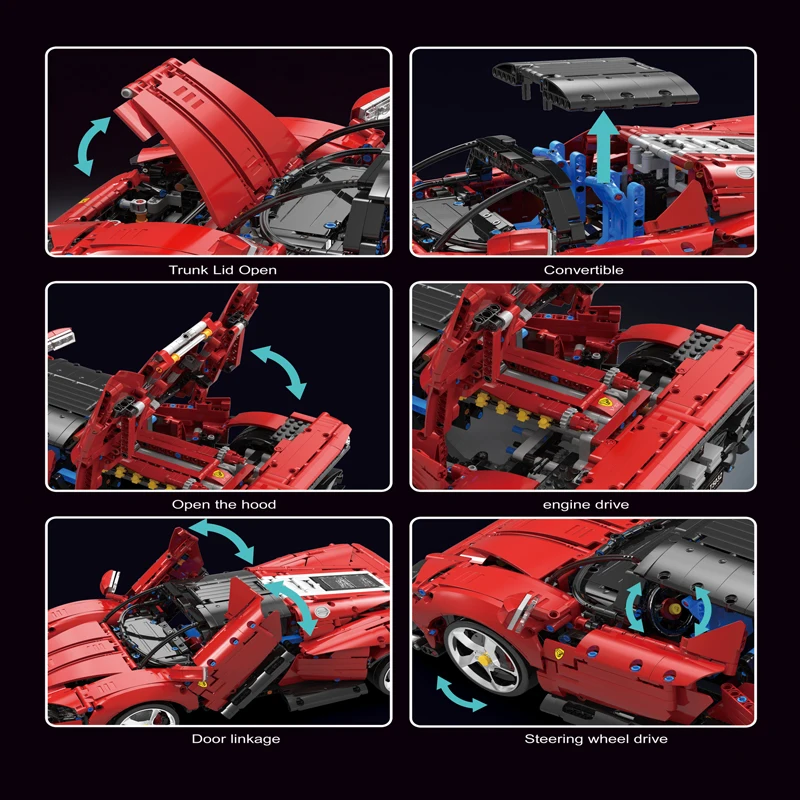 Trunk Lid Open

Convertible

Open the hood

engine drive

Door linkage

Steering wheel drive