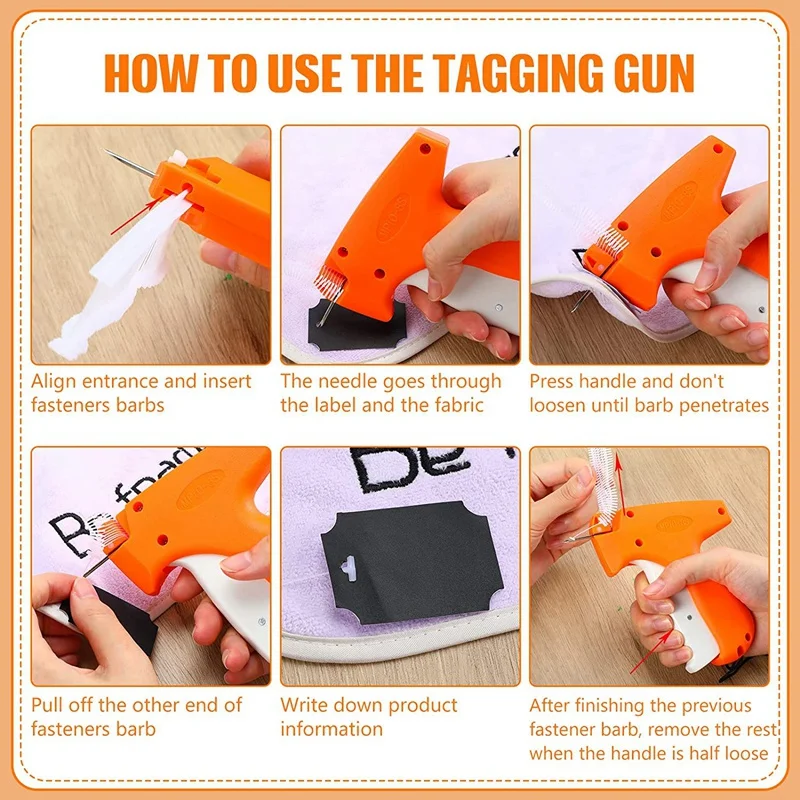 HOW TO USE THE TAGGING GUN

Align entrance and insert fasteners barbs

The needle goes through the label and the fabric

Press handle and don't loosen until barb penetrates

Pull off the other end of fasteners barb

Write down product information

After finishing the previous fastener barb, remove the rest when the handle is half loose