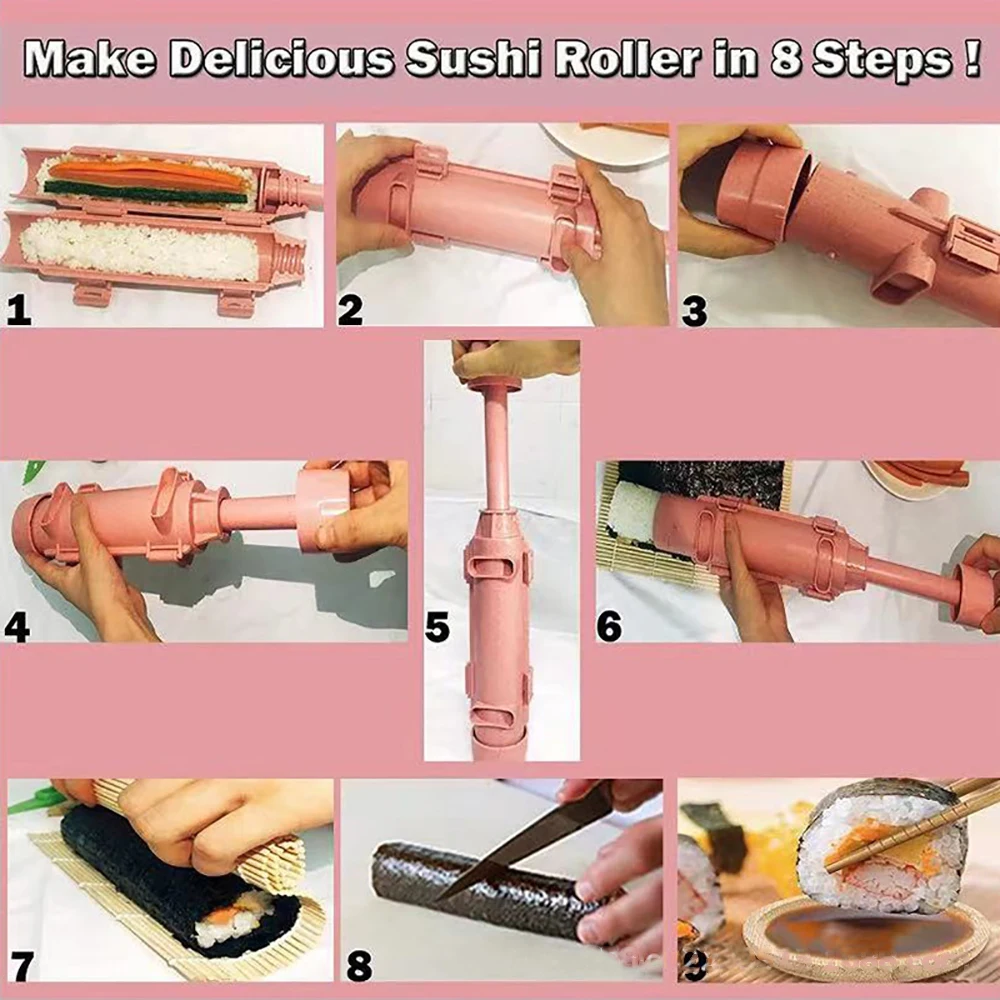 Make Delicious Sushi Roller in 8 Steps !

1

2

3

4

5

6

7

8

9