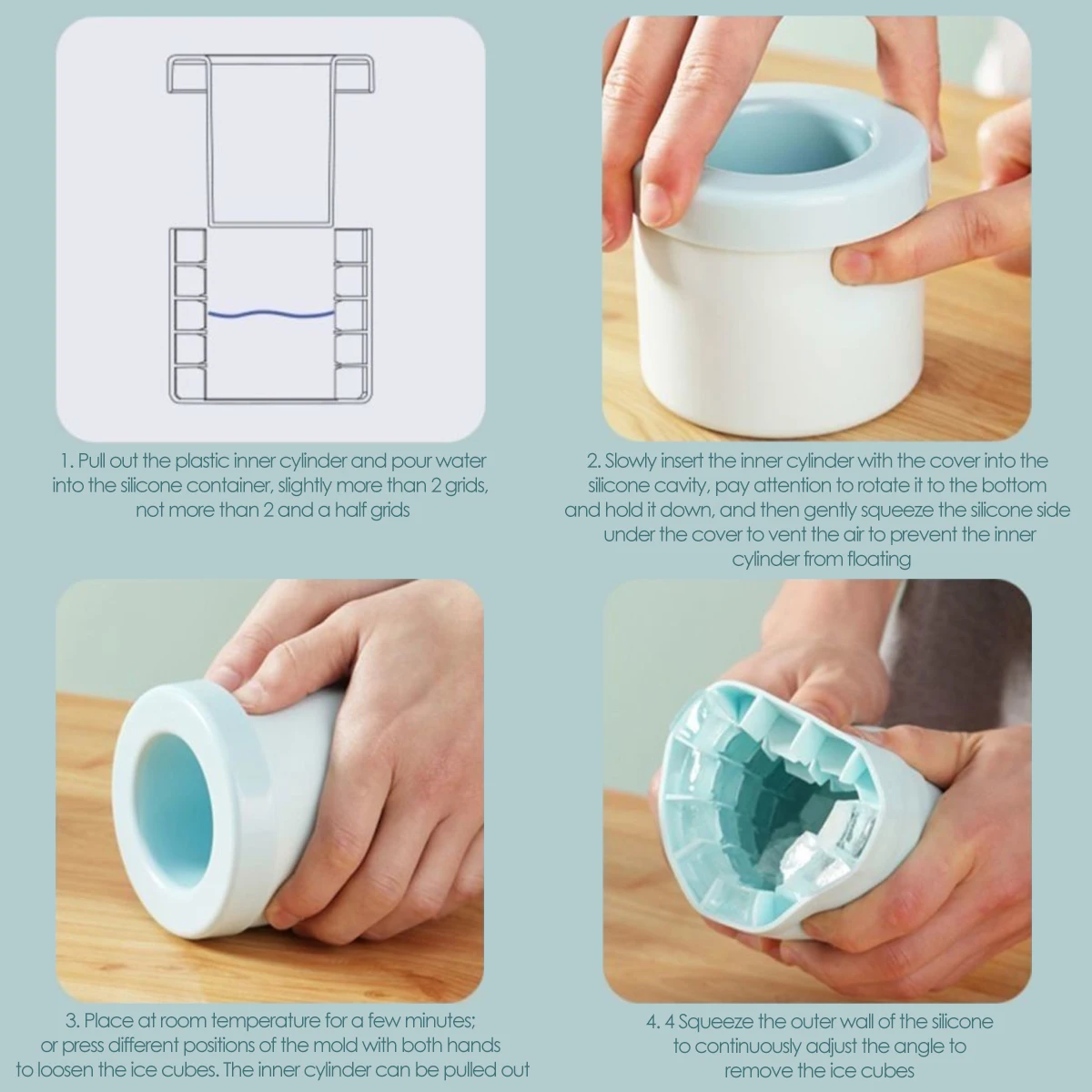 1. Pull out the plastic inner cylinder and pour water into the silicone container, slightly more than 2 grids, not more than 2 and a half grids

2. Slowly insert the inner cylinder with the cover into the silicone cavity, pay attention to rotate it to the bottom and hold it down, and then gently squeeze the silicone side under the cover to vent the air to prevent the inner cylinder from floating

3. Place at room temperature for a few minutes; or press different positions of the mold with both hands to loosen the ice cubes. The inner cylinder can be pulled out

4. 4 Squeeze the outer wall of the silicone to continuously adjust the angle to remove the ice cubes